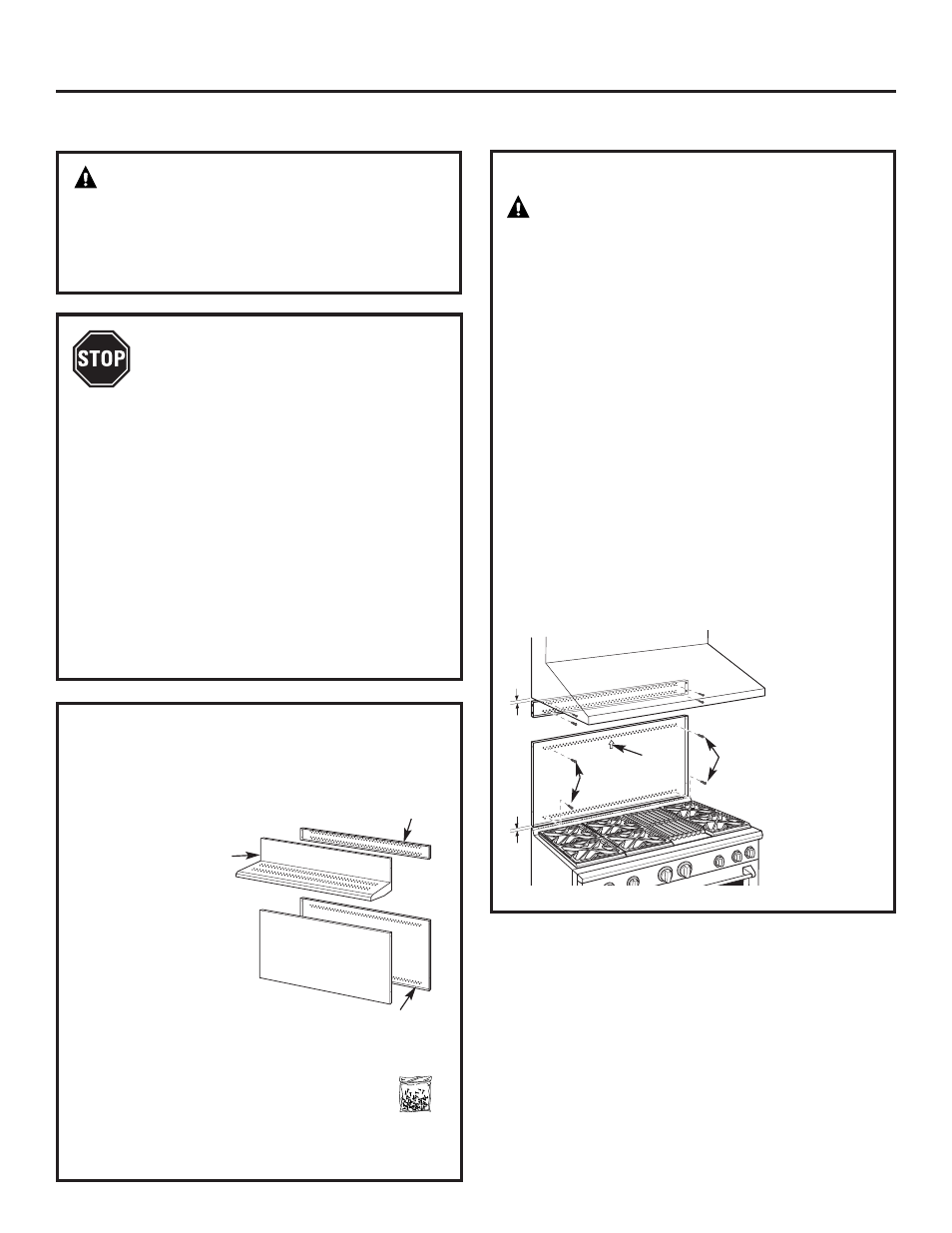 STOP