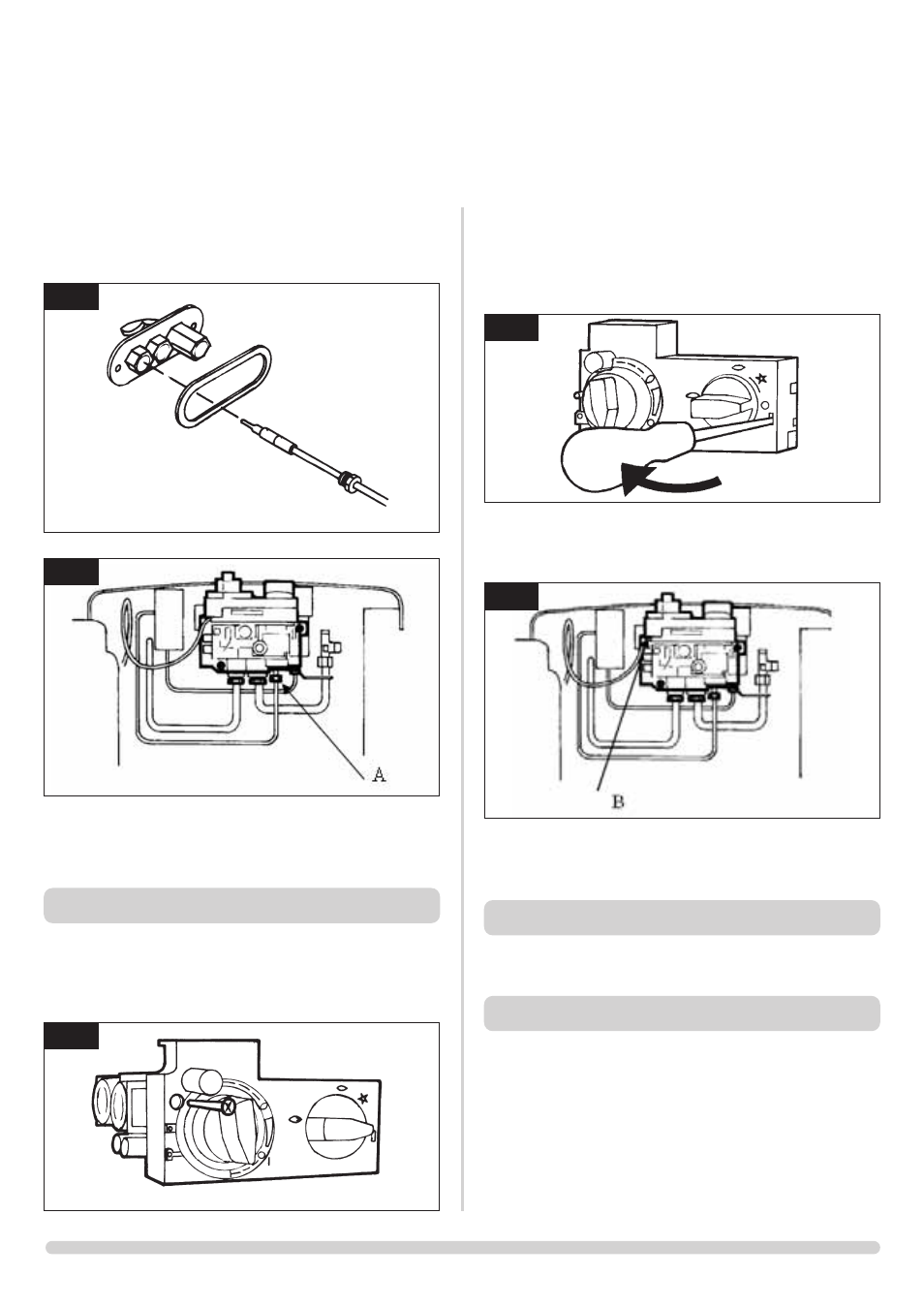 A

B