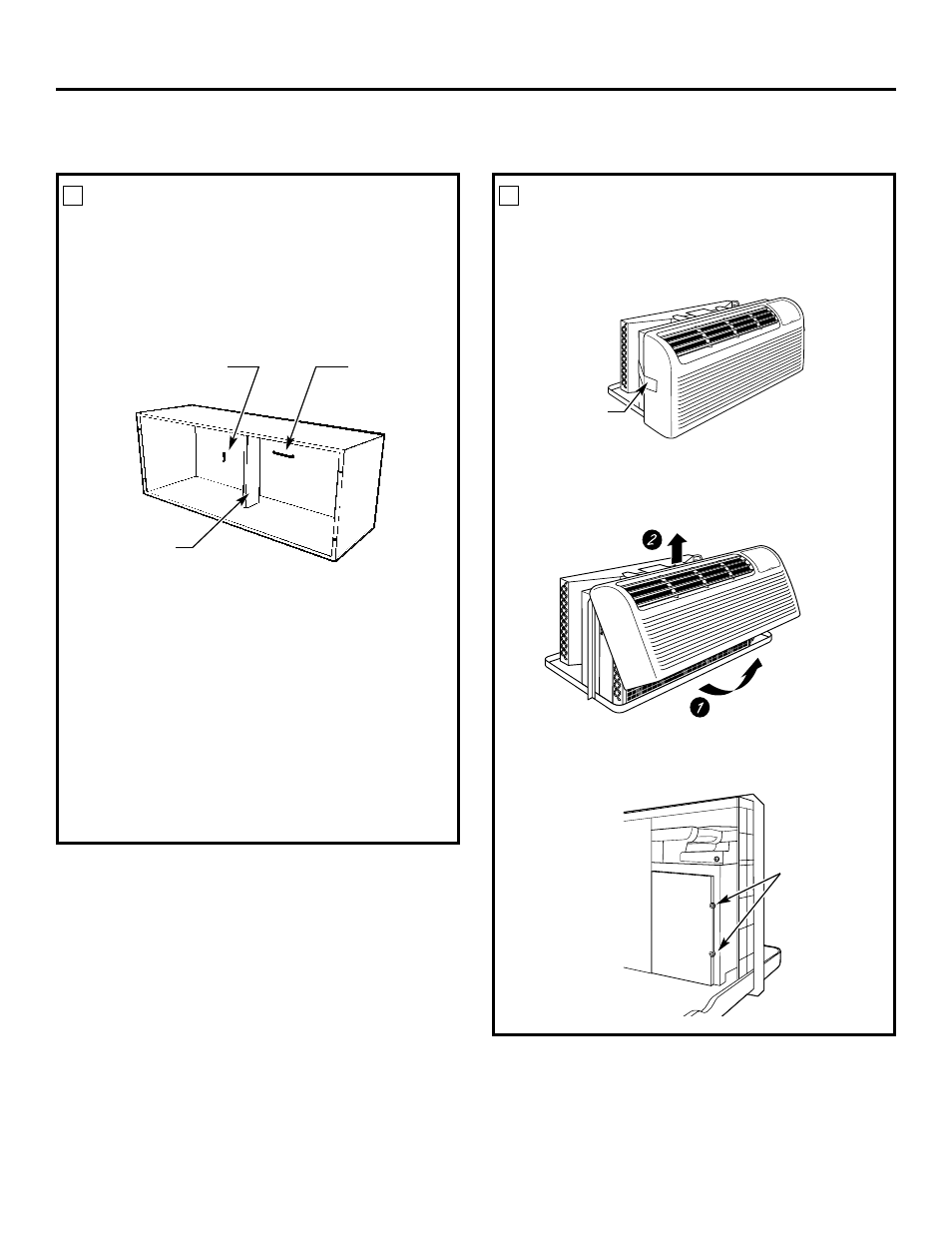 2

1