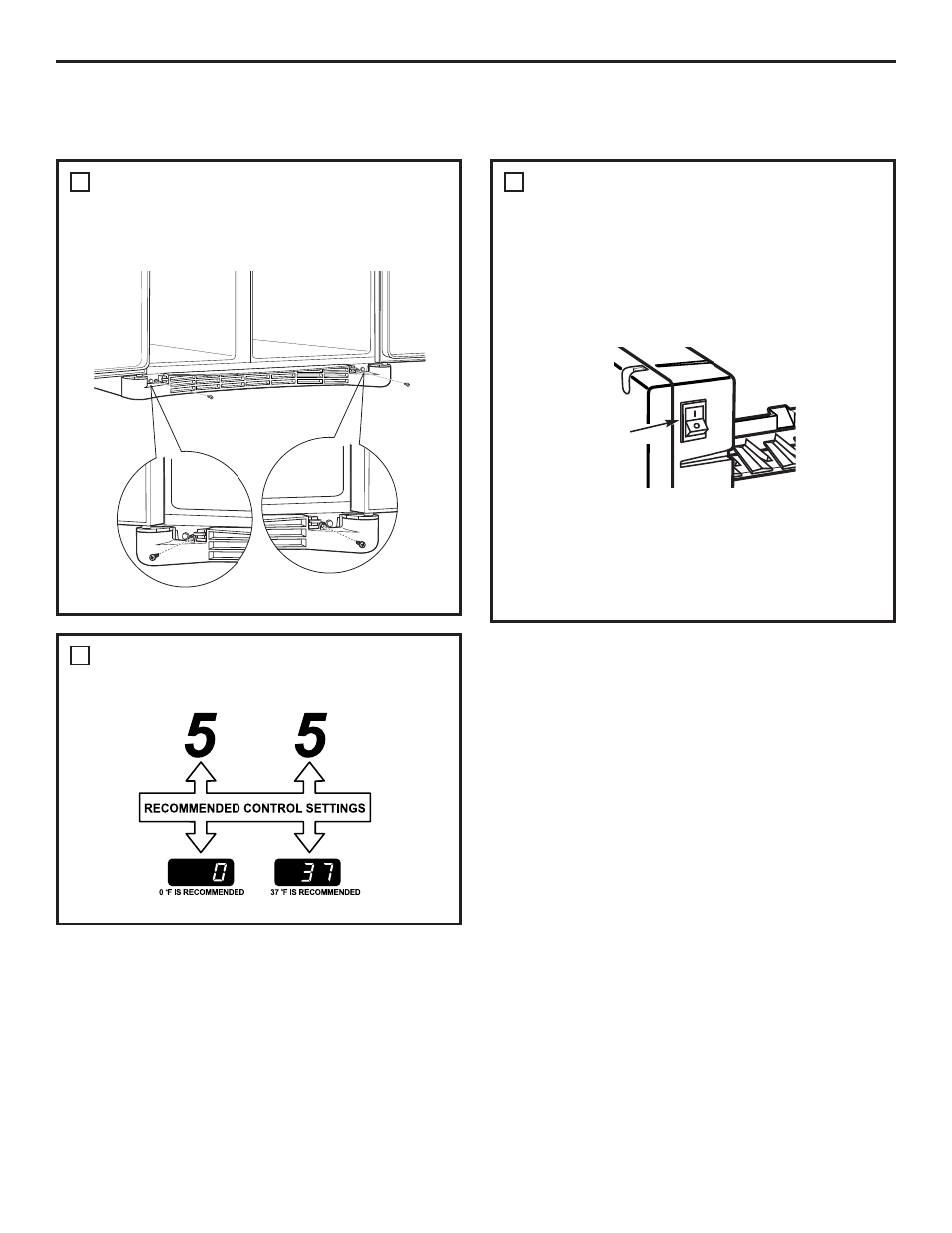 I
O

5 5

RECOMMENDED CONTROL SETTINGS

0 37

0 °F IS RECOMMENDED 37 °F IS RECOMMENDED