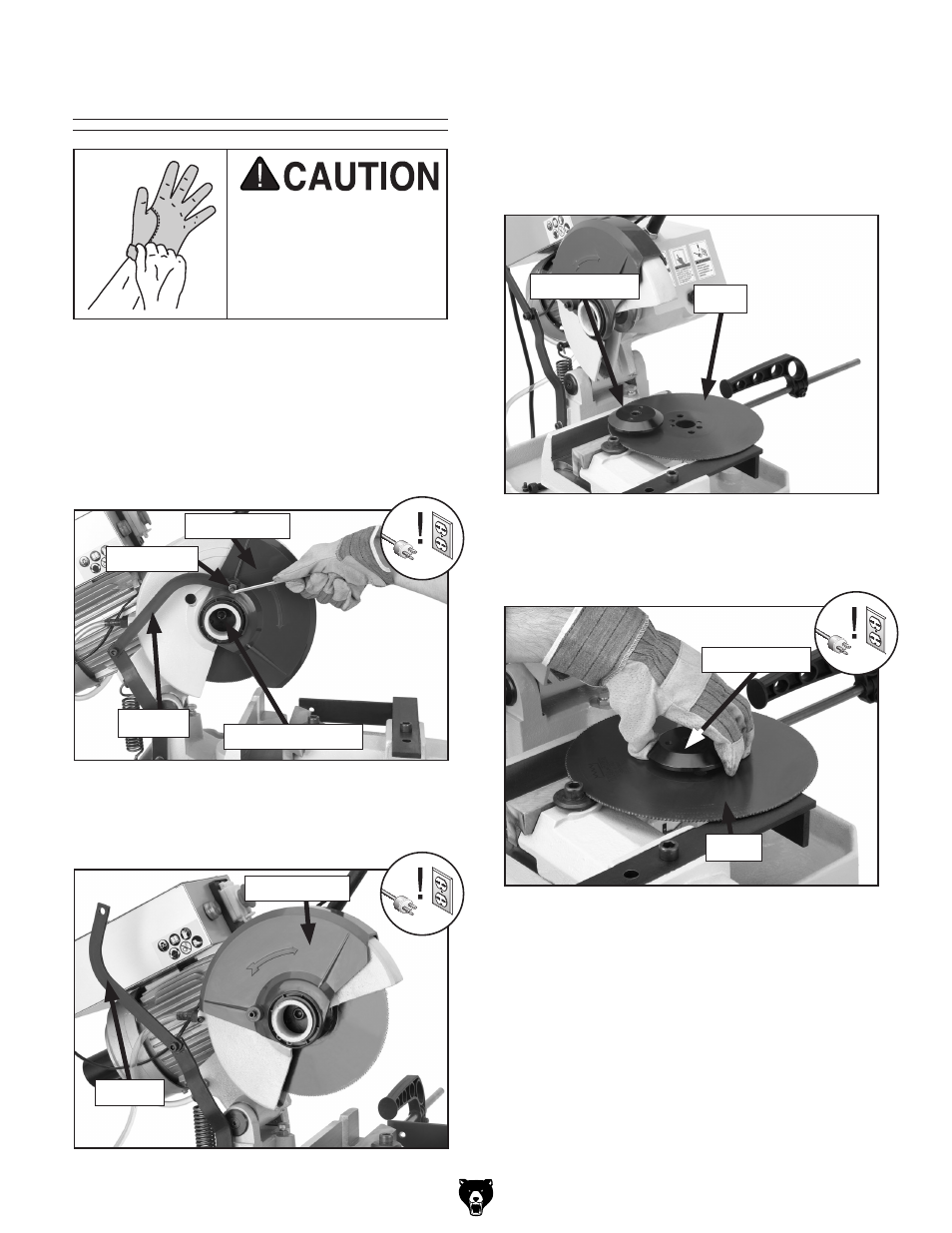 CAUTION