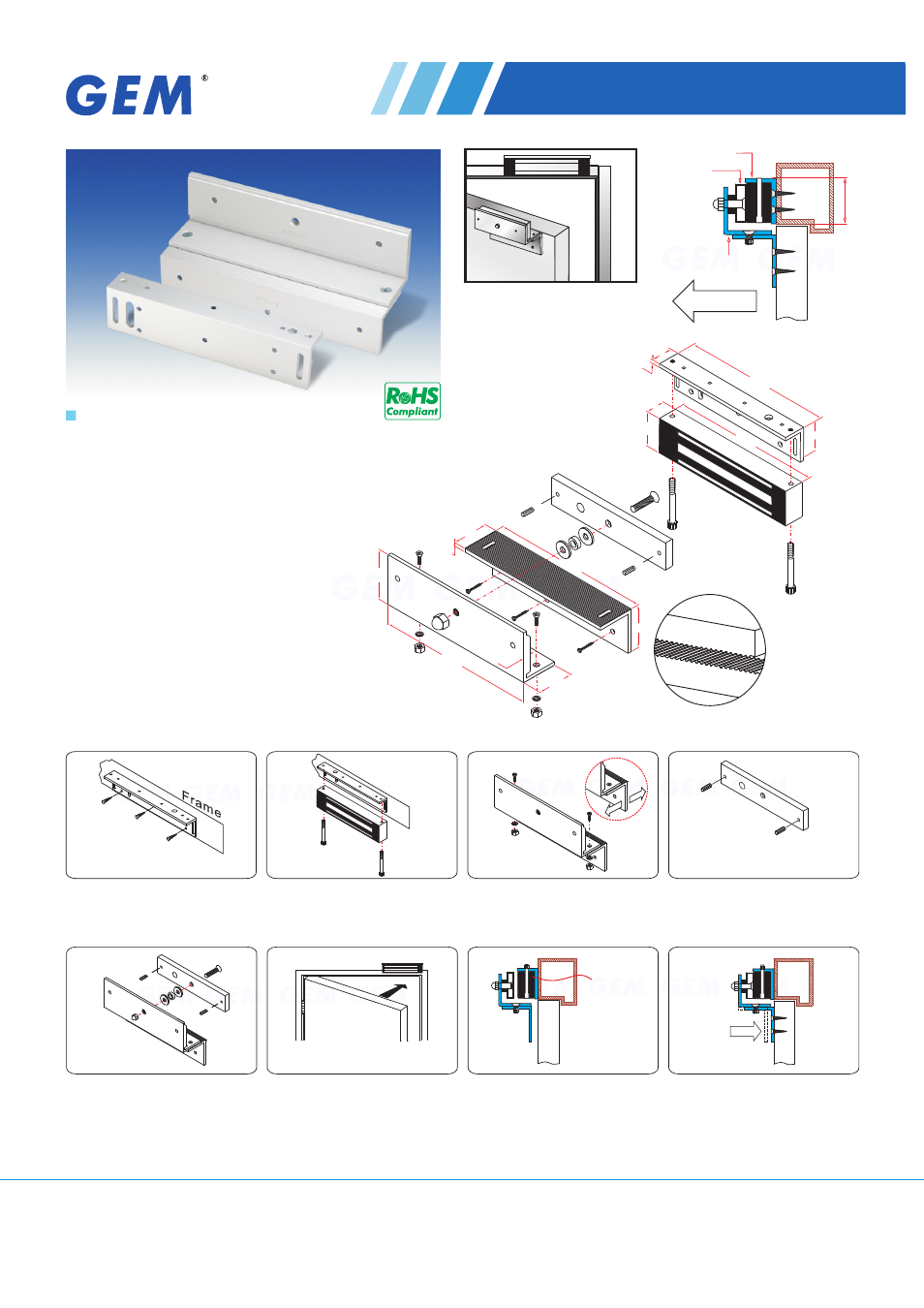 GEM®

RoHS Compliant

Frame