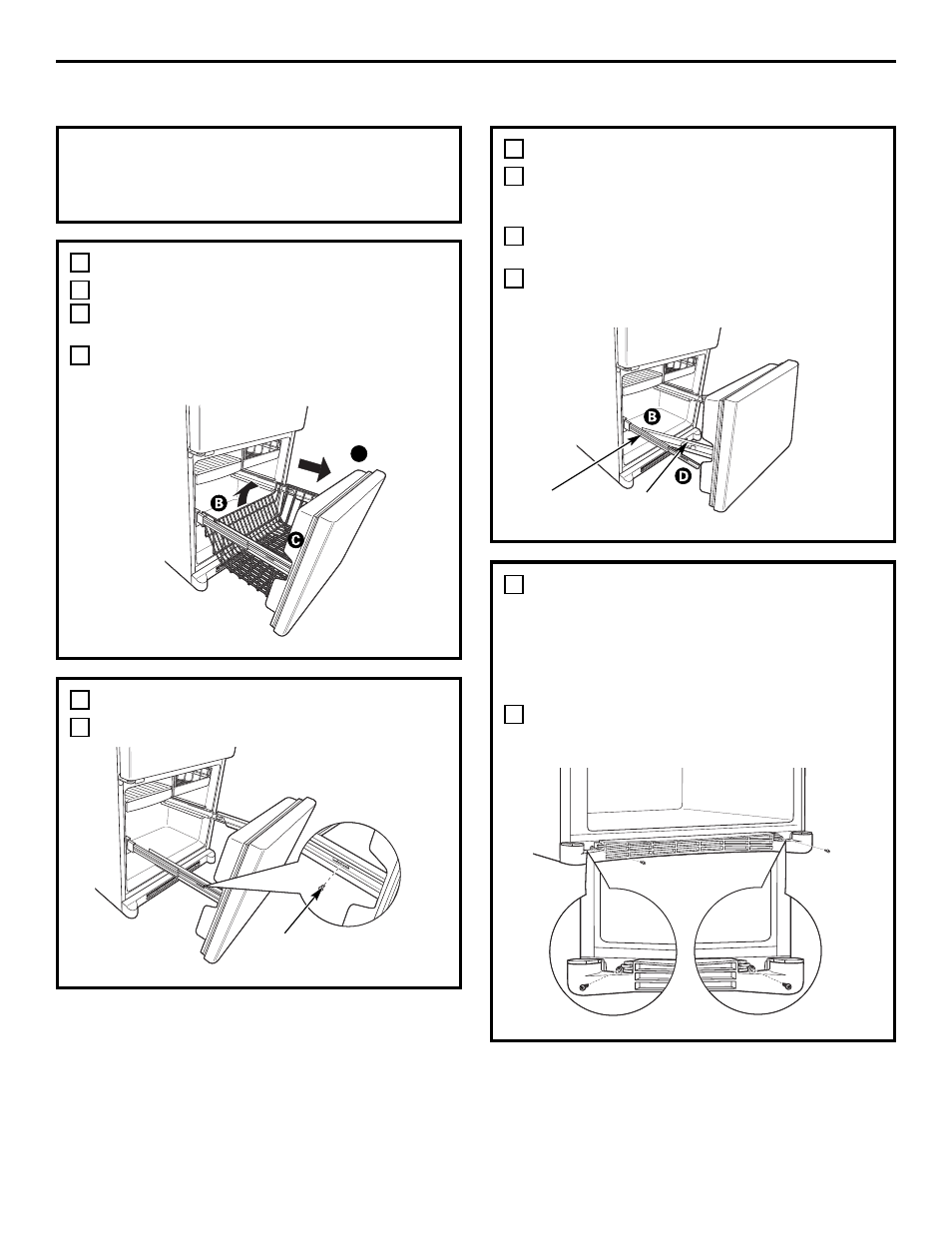 B

C

B

D