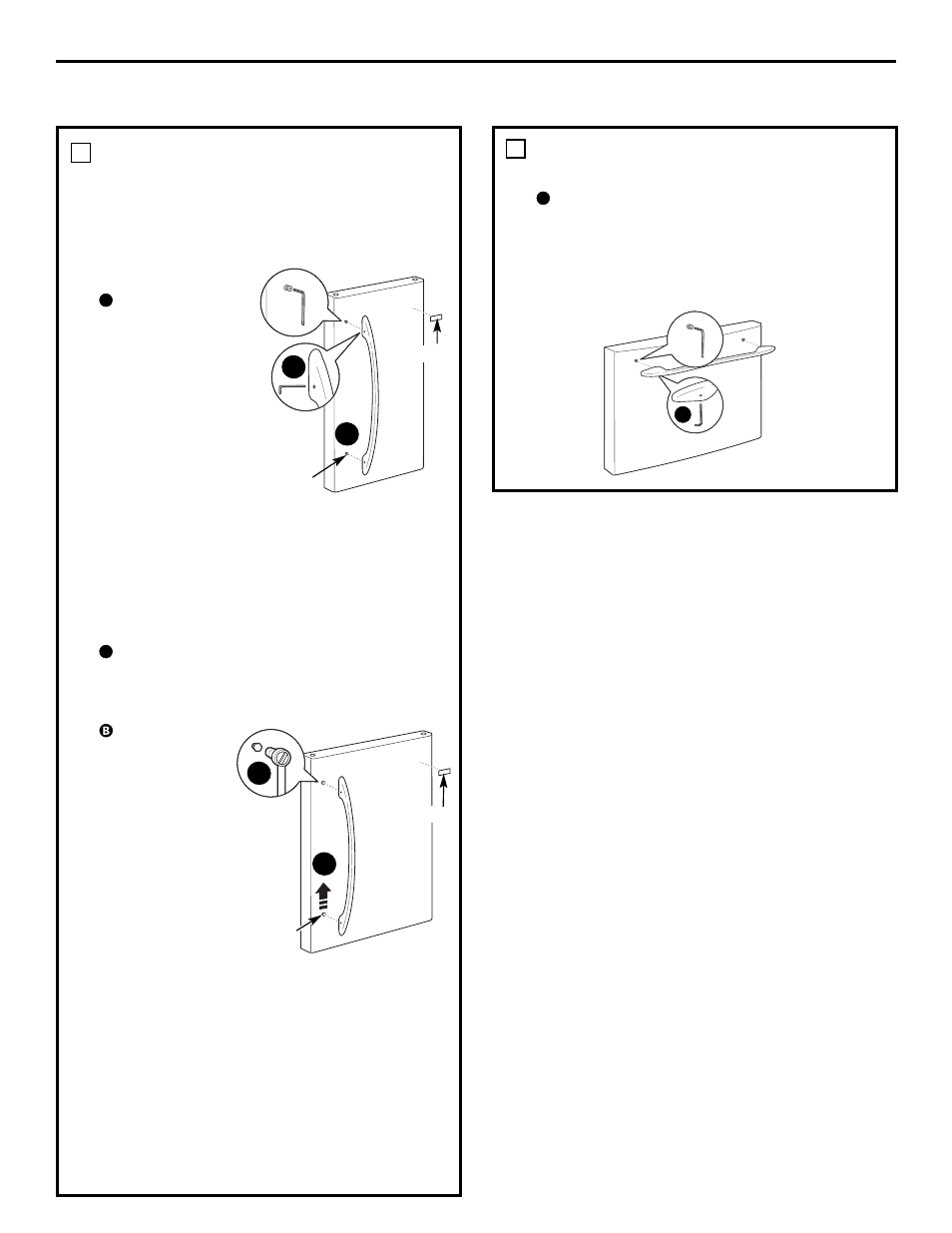 B