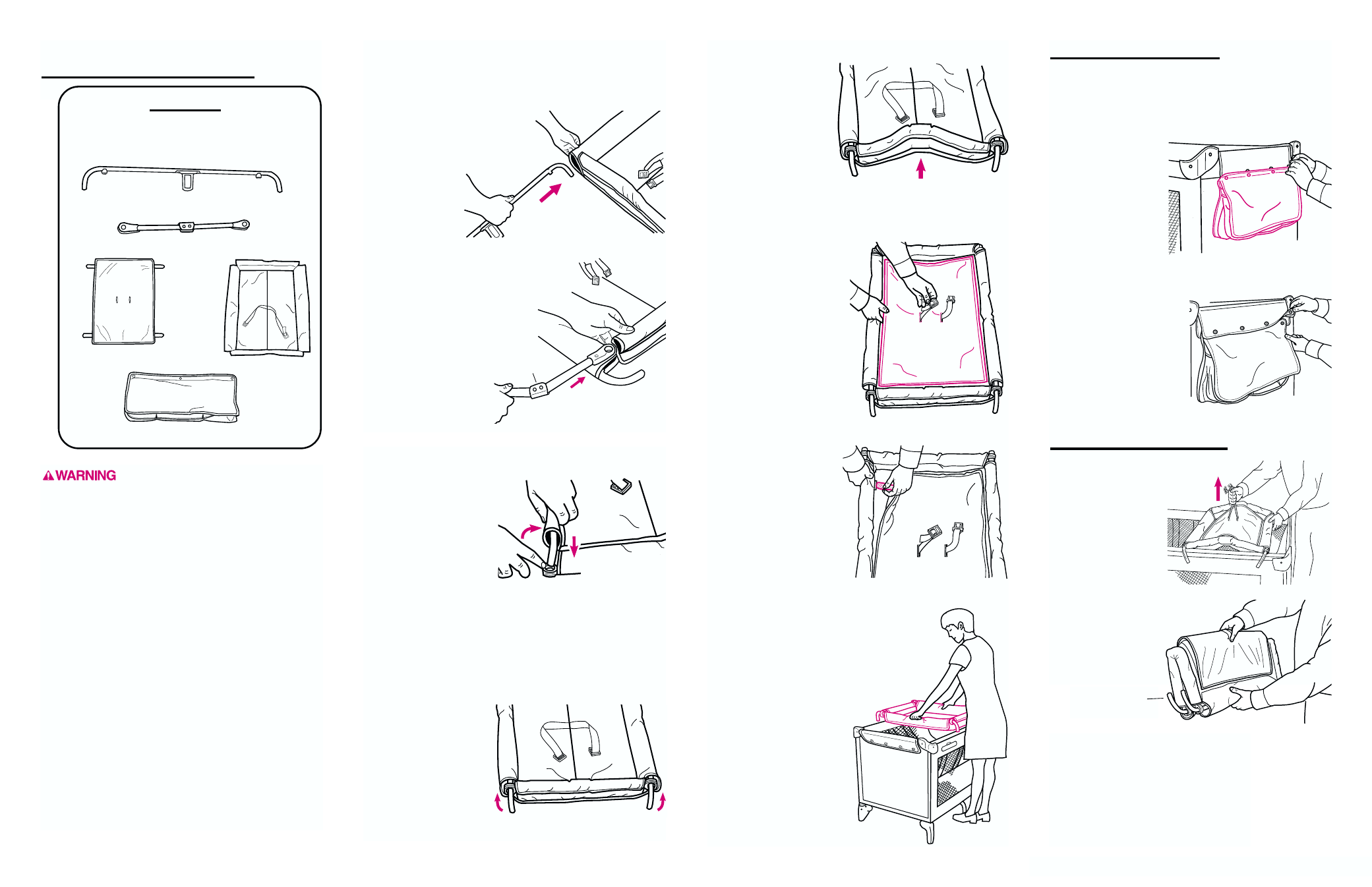 WARNING