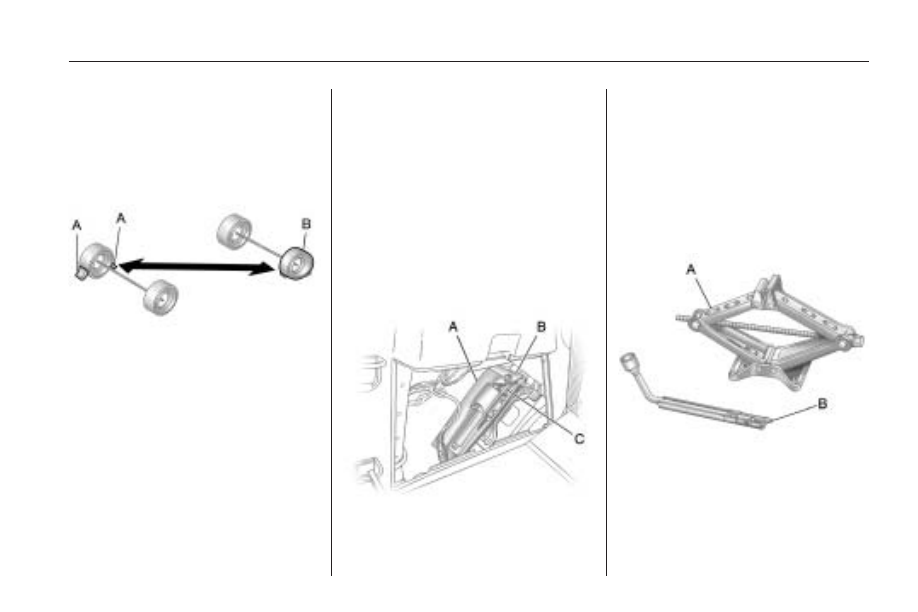 A
A
B

A
B
C

A
B