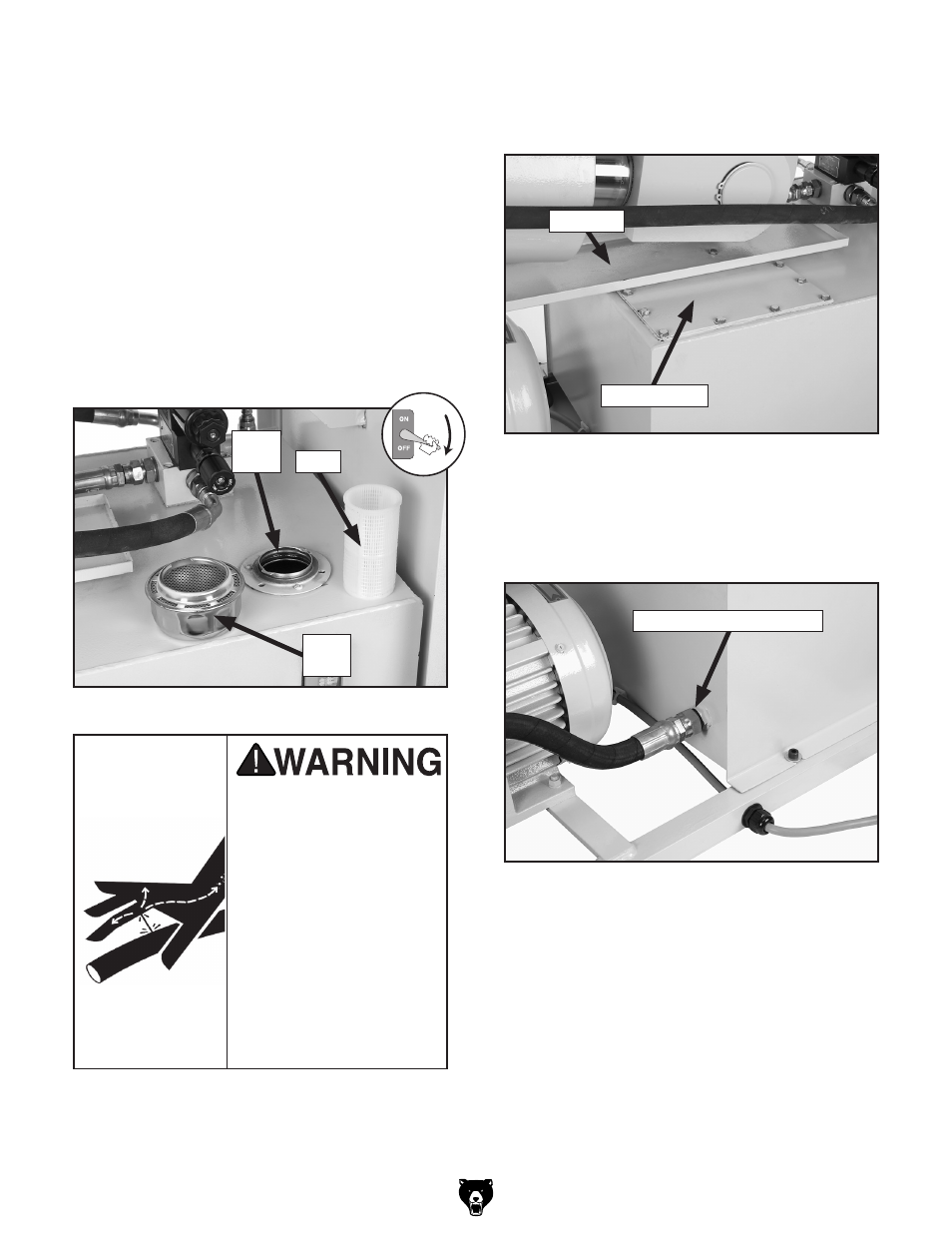 ON

OFF

WARNING