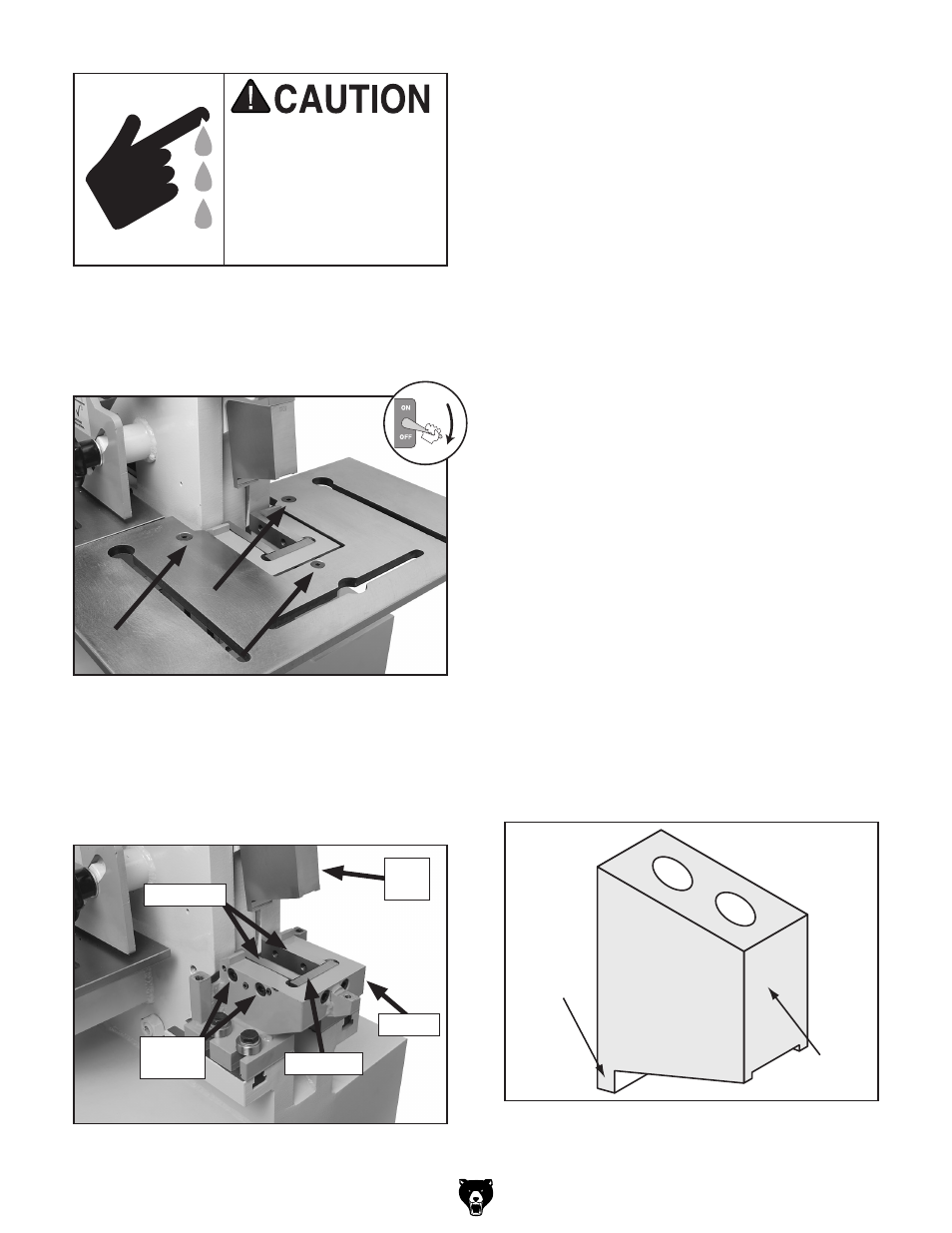 CAUTION

ON
OFF