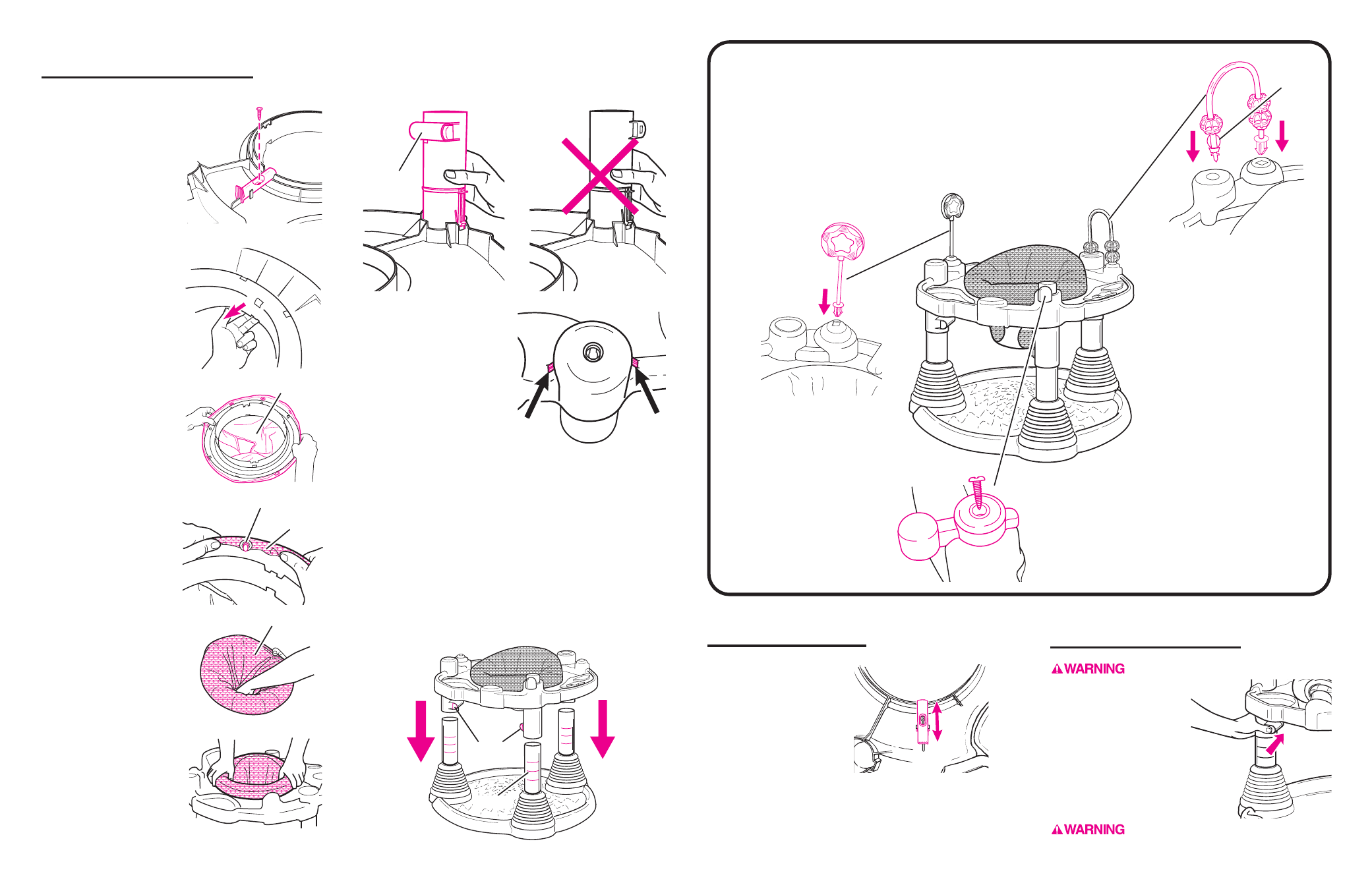 WARNING

WARNING