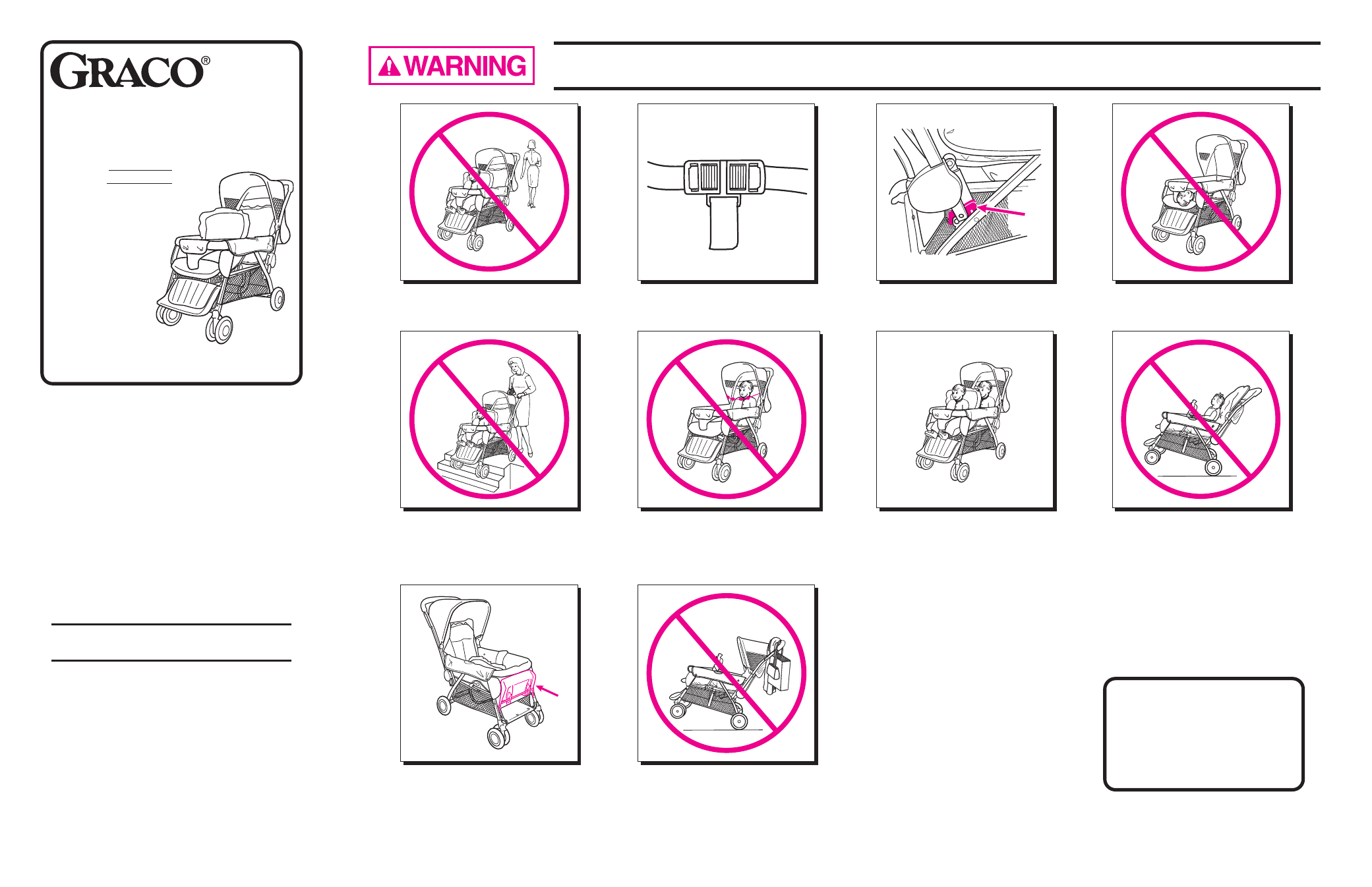 GRACO®

WARNING