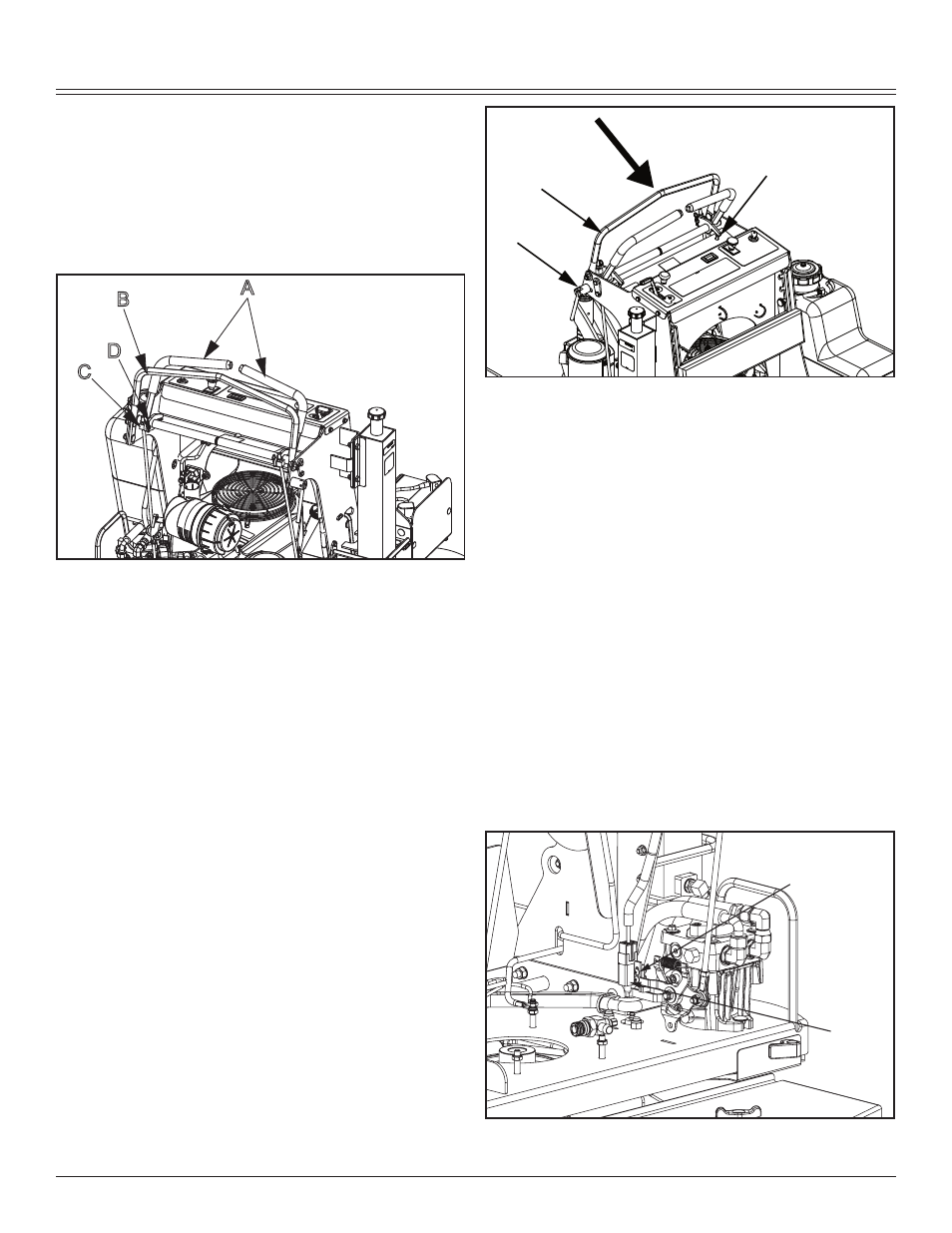 B

A

D

C