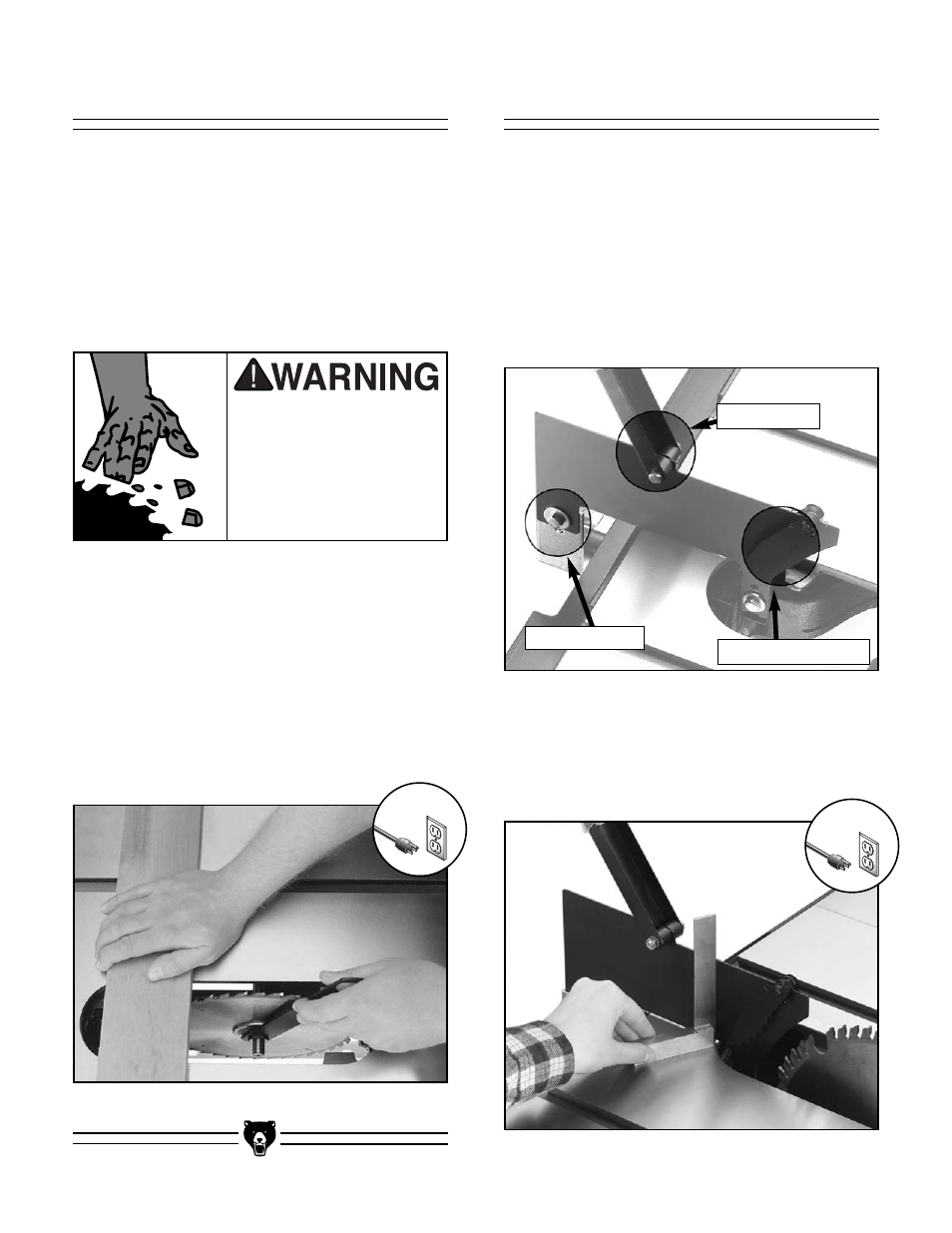 WARNING