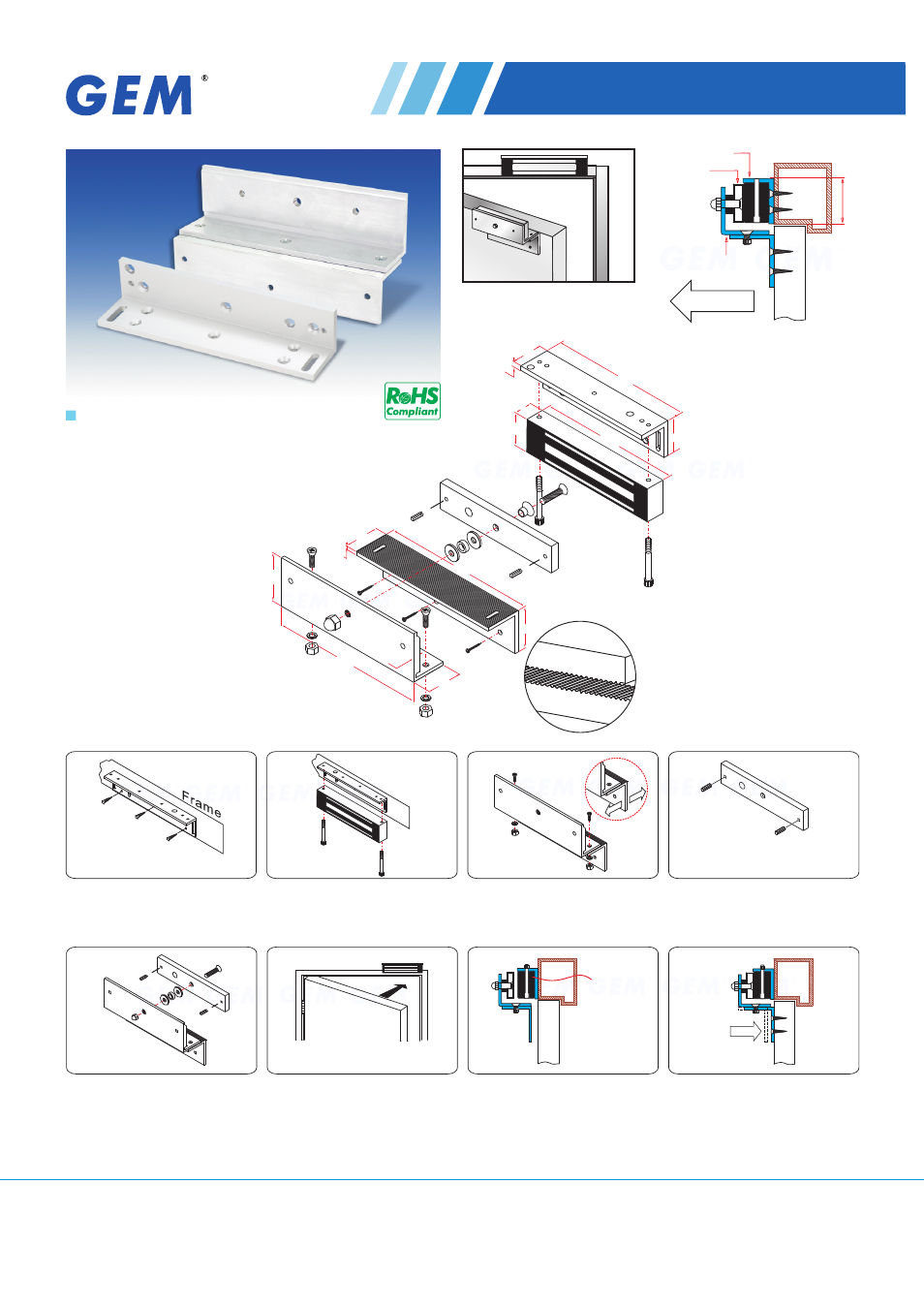 GEM®

RoHS Compliant

Frame