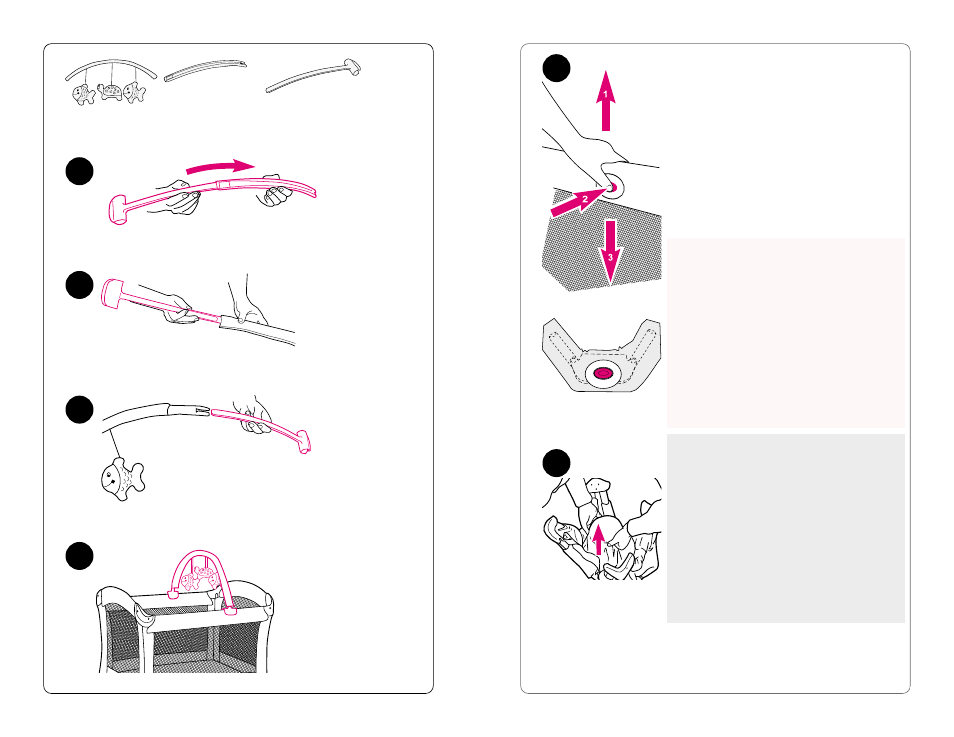 1

2

3