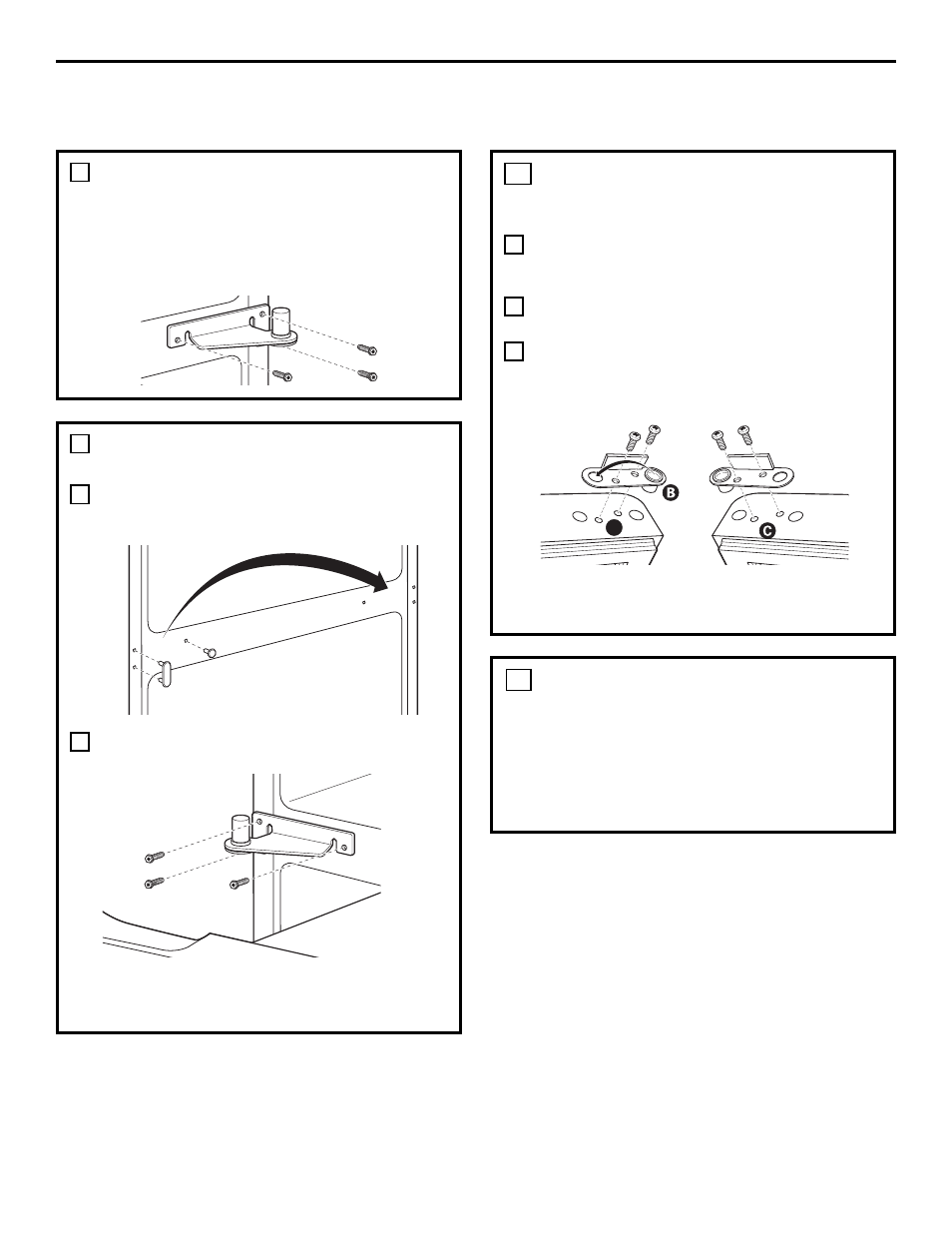 B

C