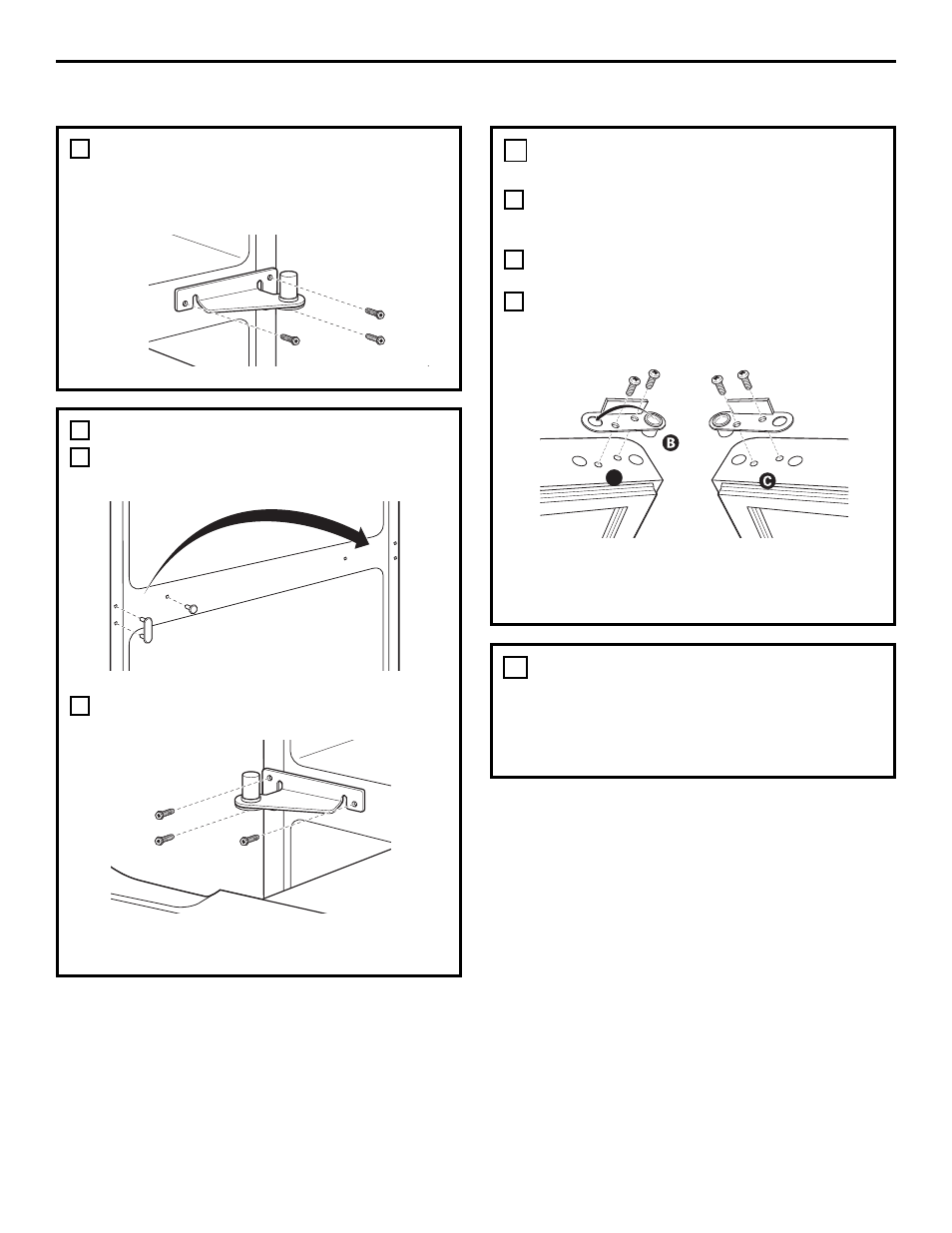 B

C