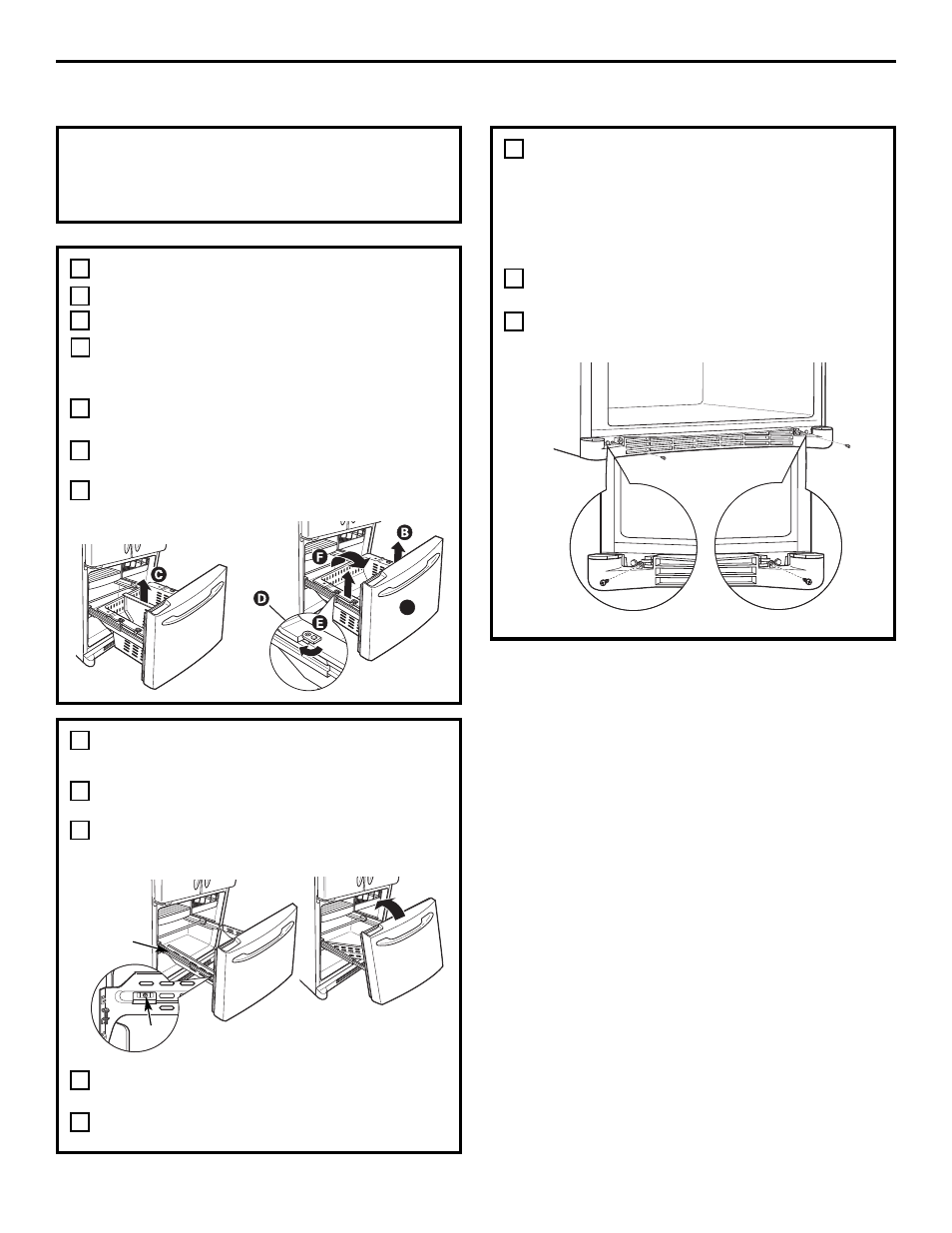 C

B

F

D

E