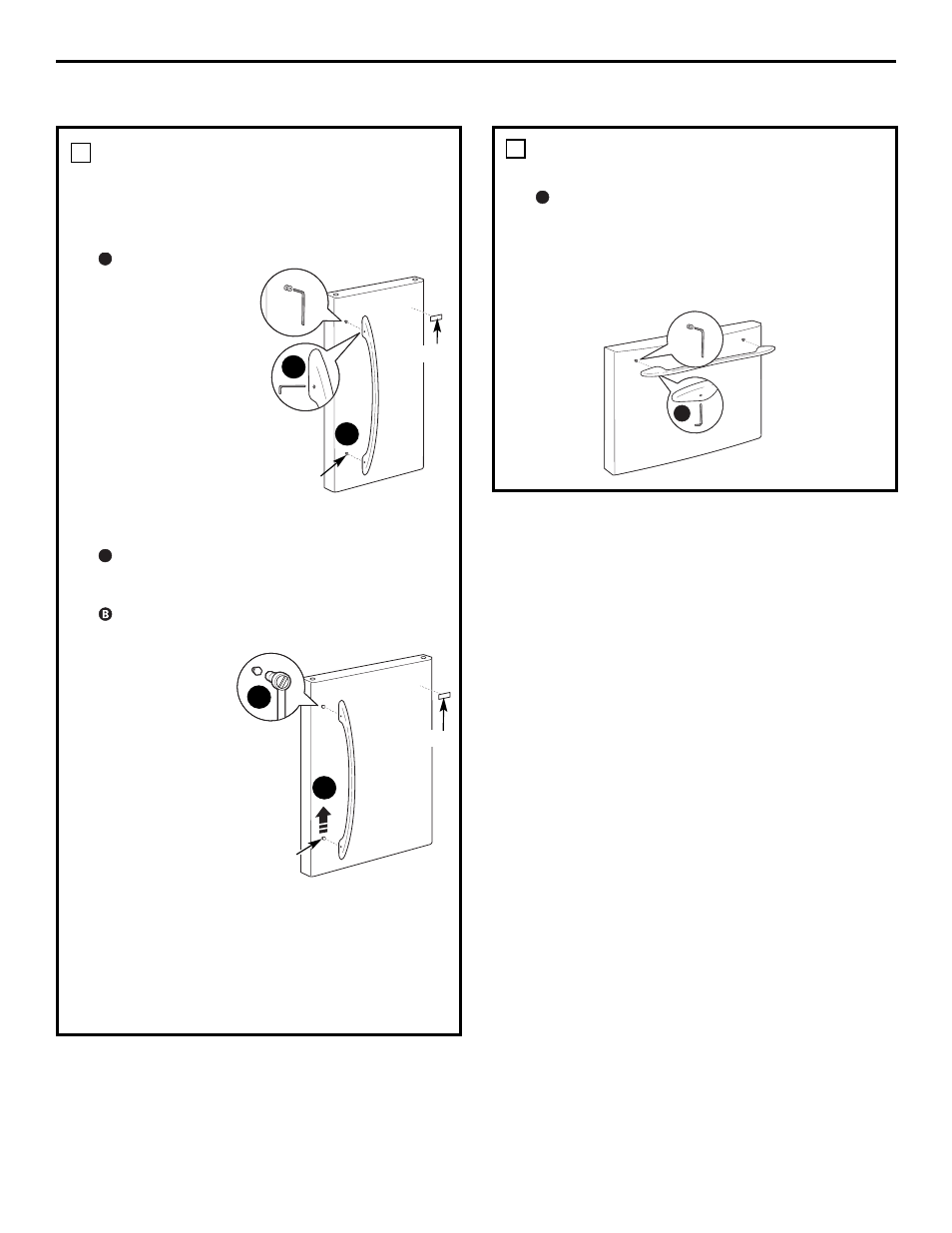 B