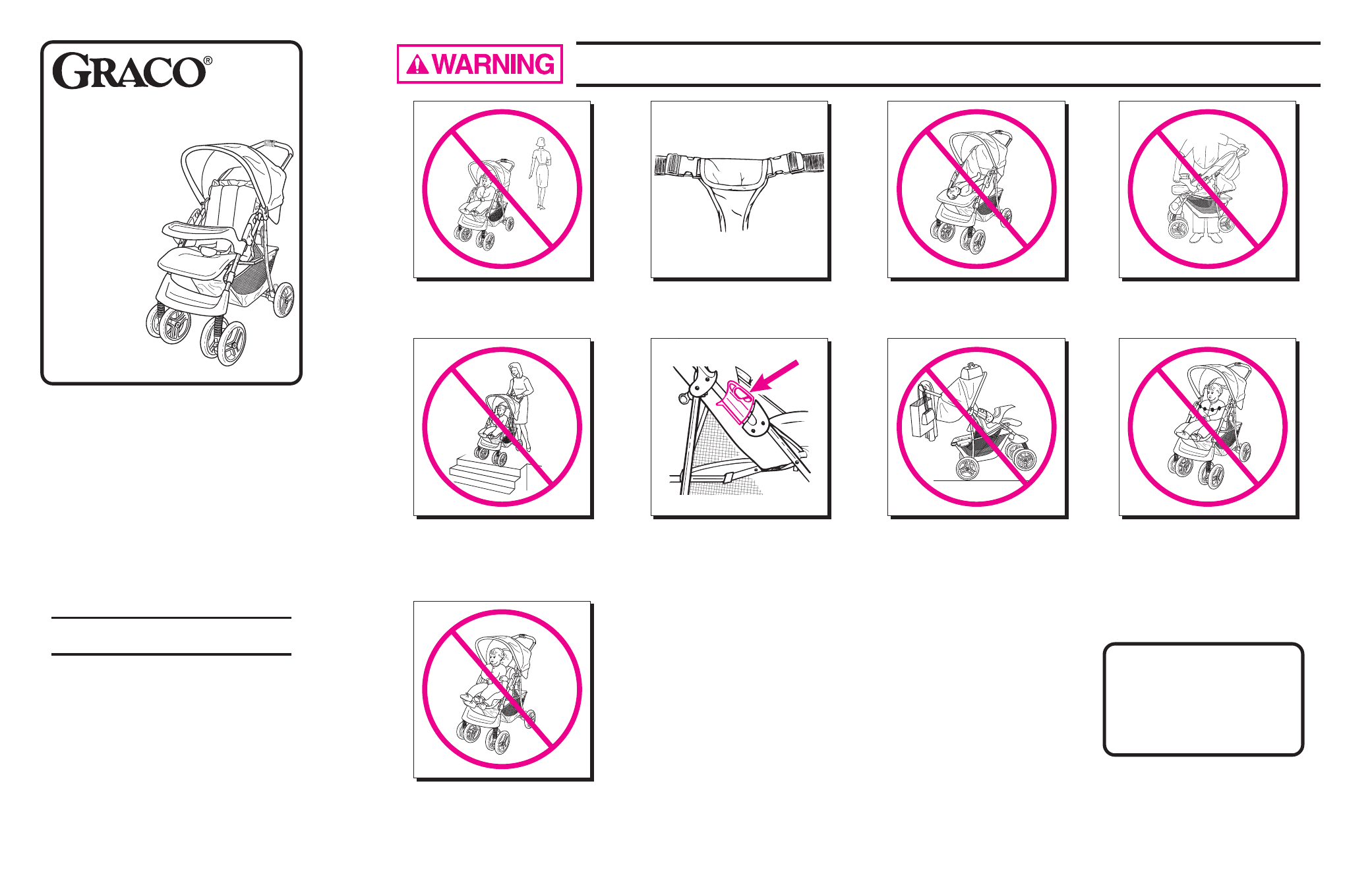 GRACO®

WARNING