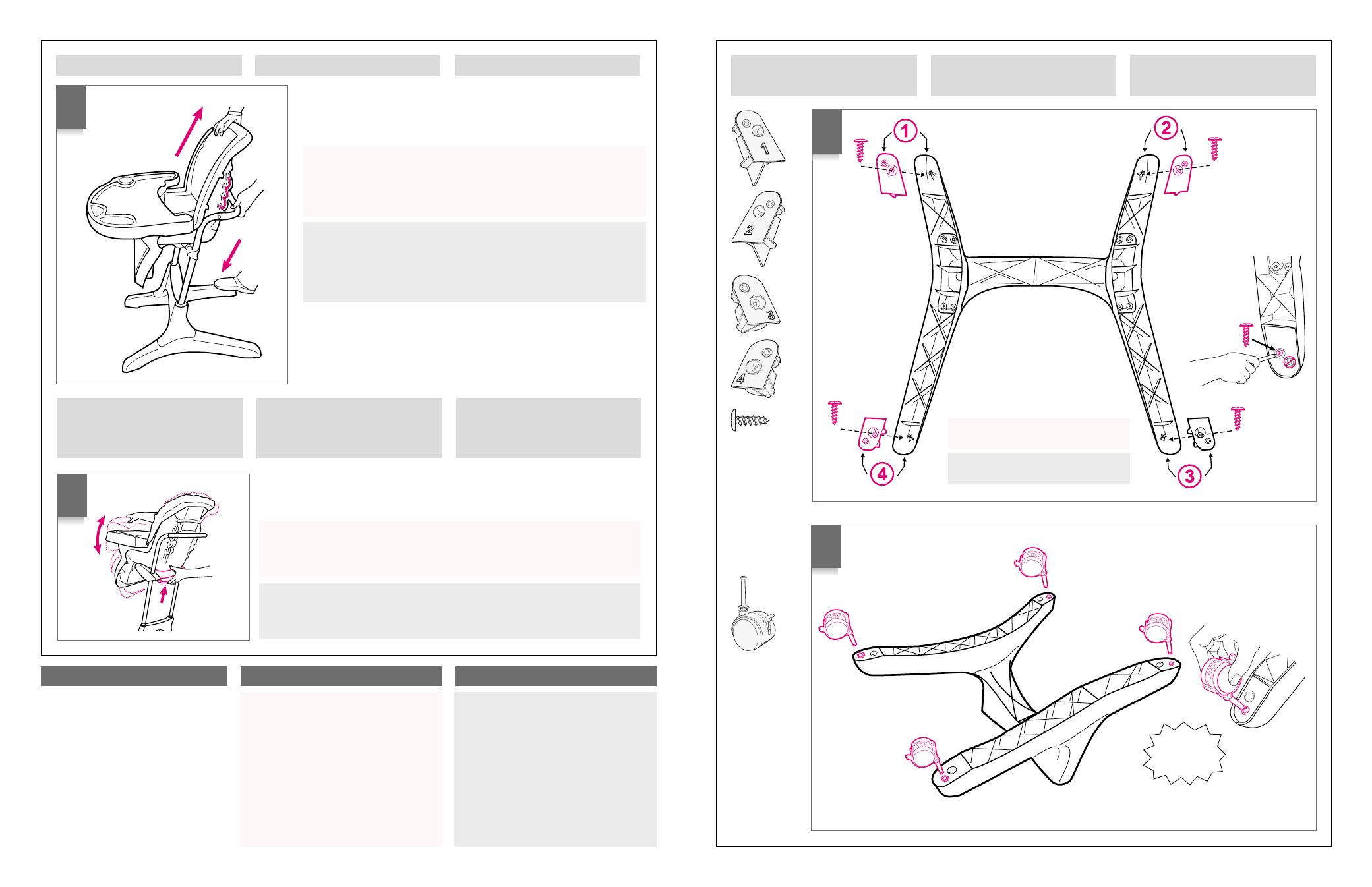 1

2

3

4

1

2

3

4