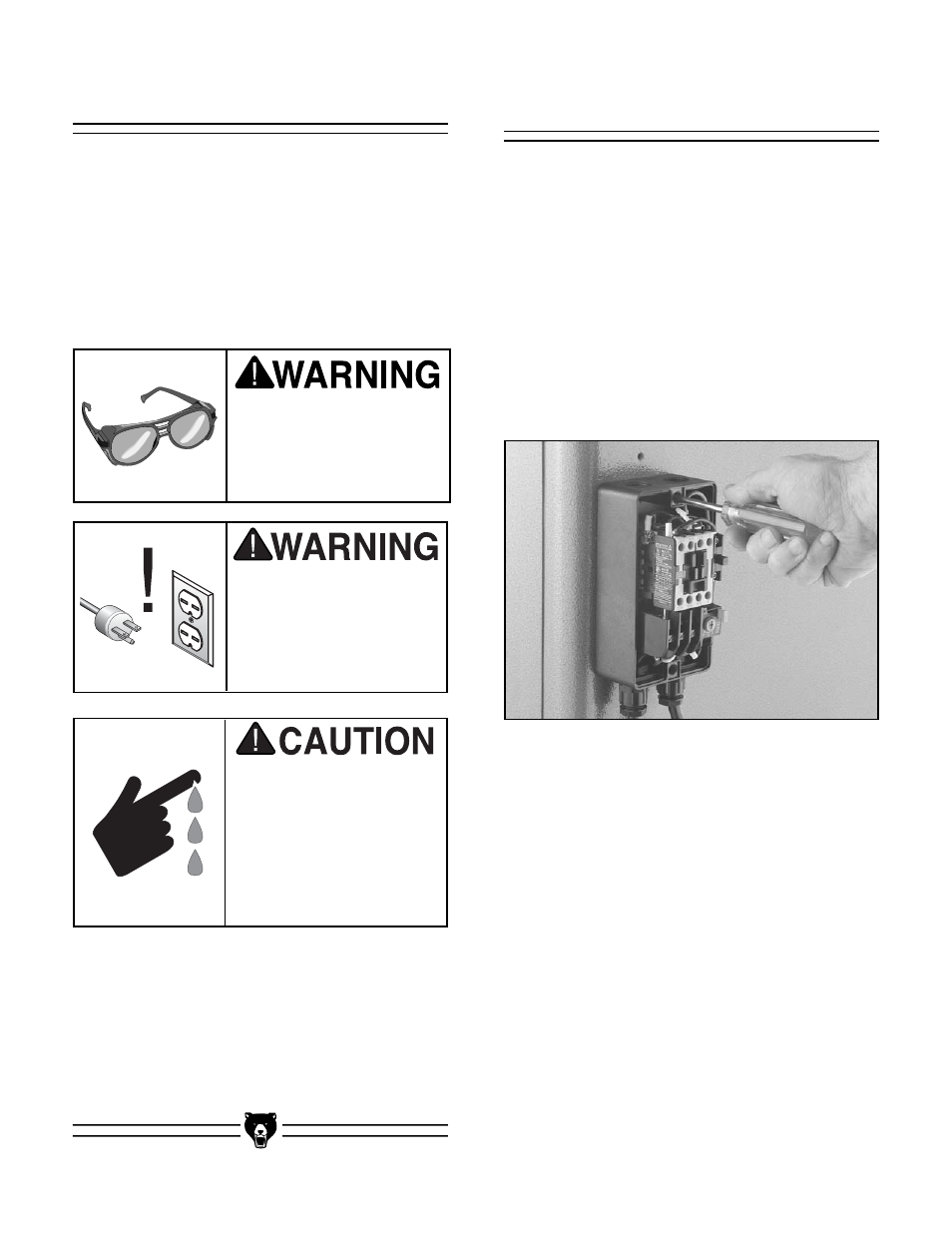 WARNING

WARNING

CAUTION