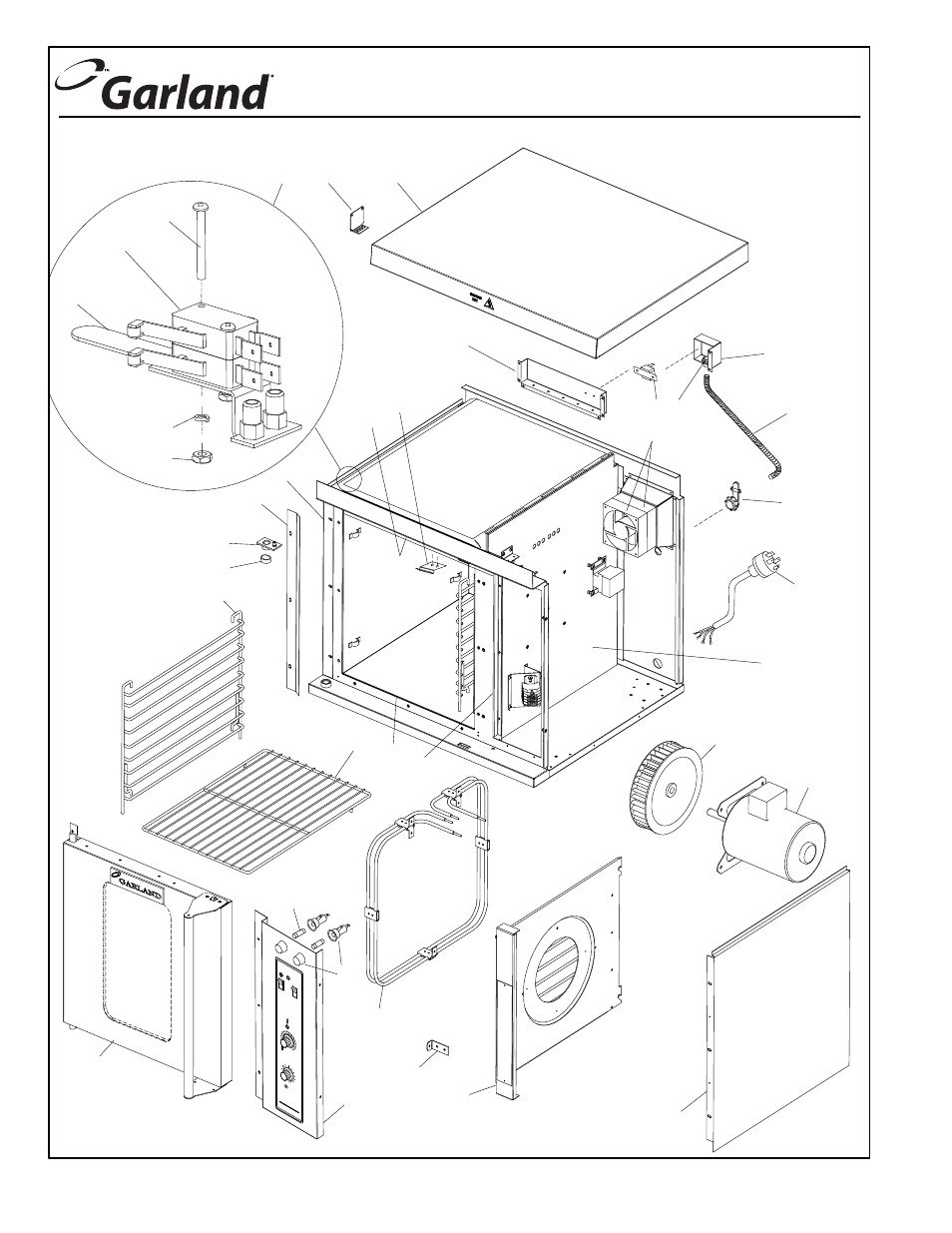 Garland

GARLAND