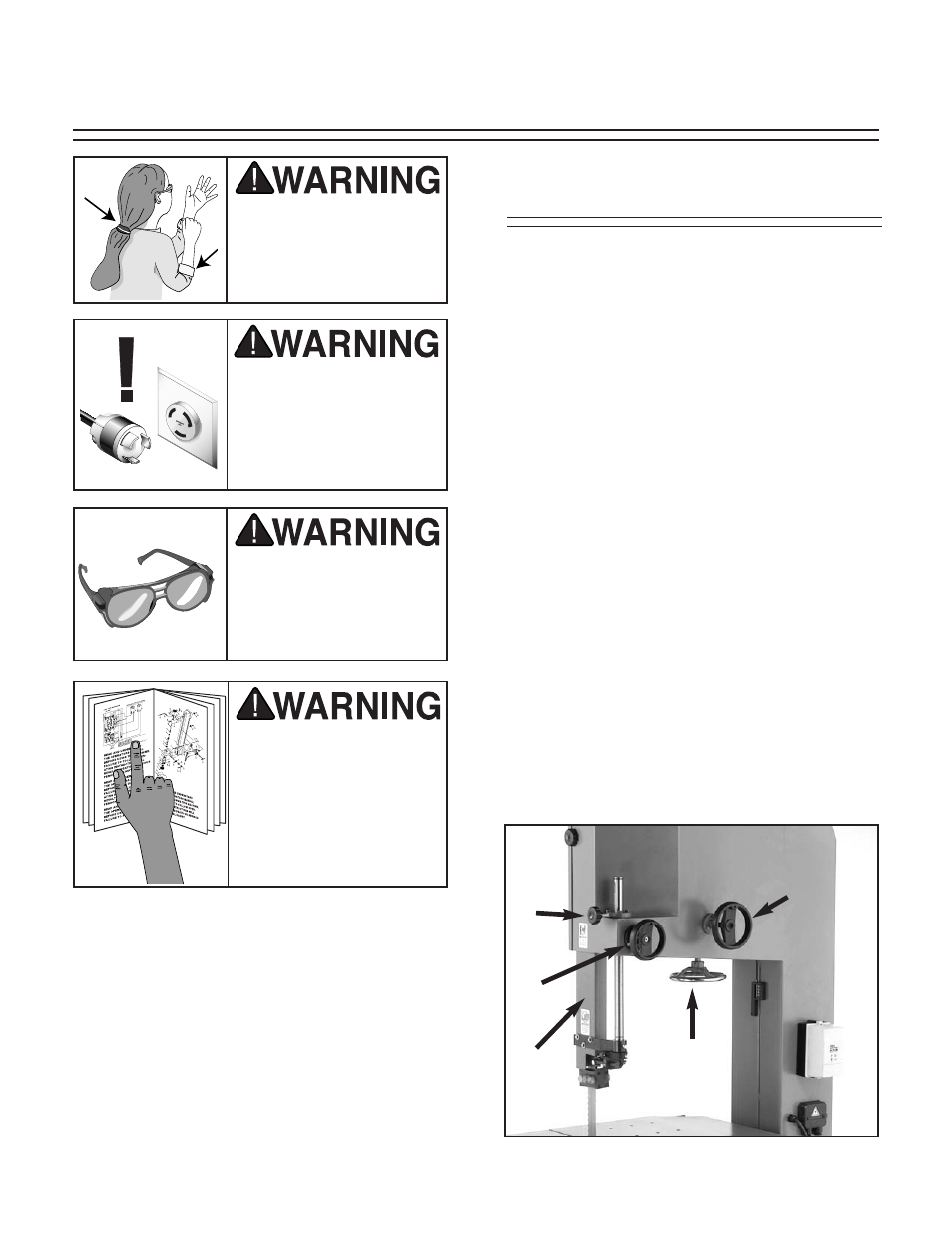 WARNING

WARNING

WARNING

WARNING