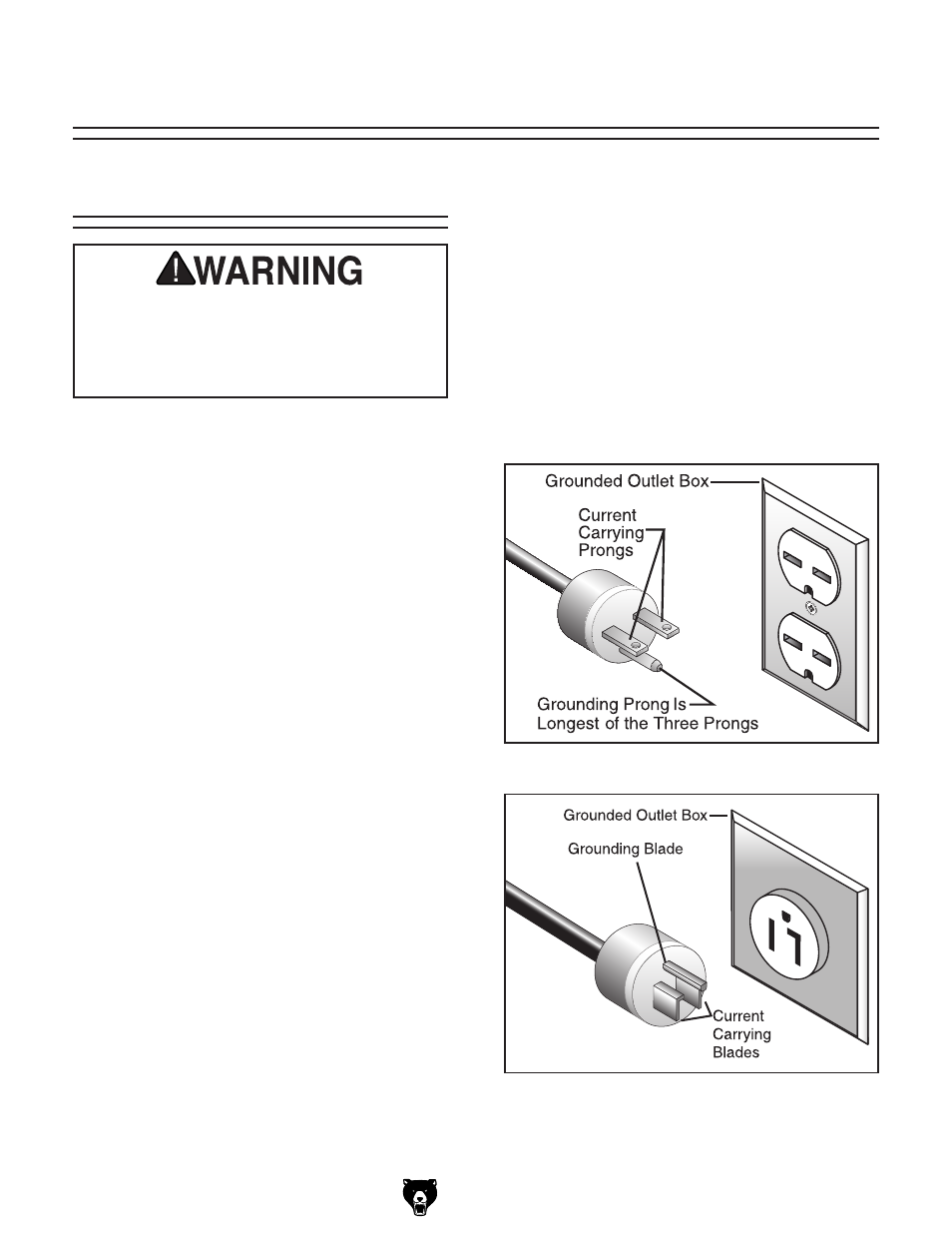 WARNING

Grounded Outlet Box

Current Carrying Prongs

Grounding Prong Is Longest of the Three Prongs

Grounded Outlet Box

Grounding Blade

Current Carrying Blades