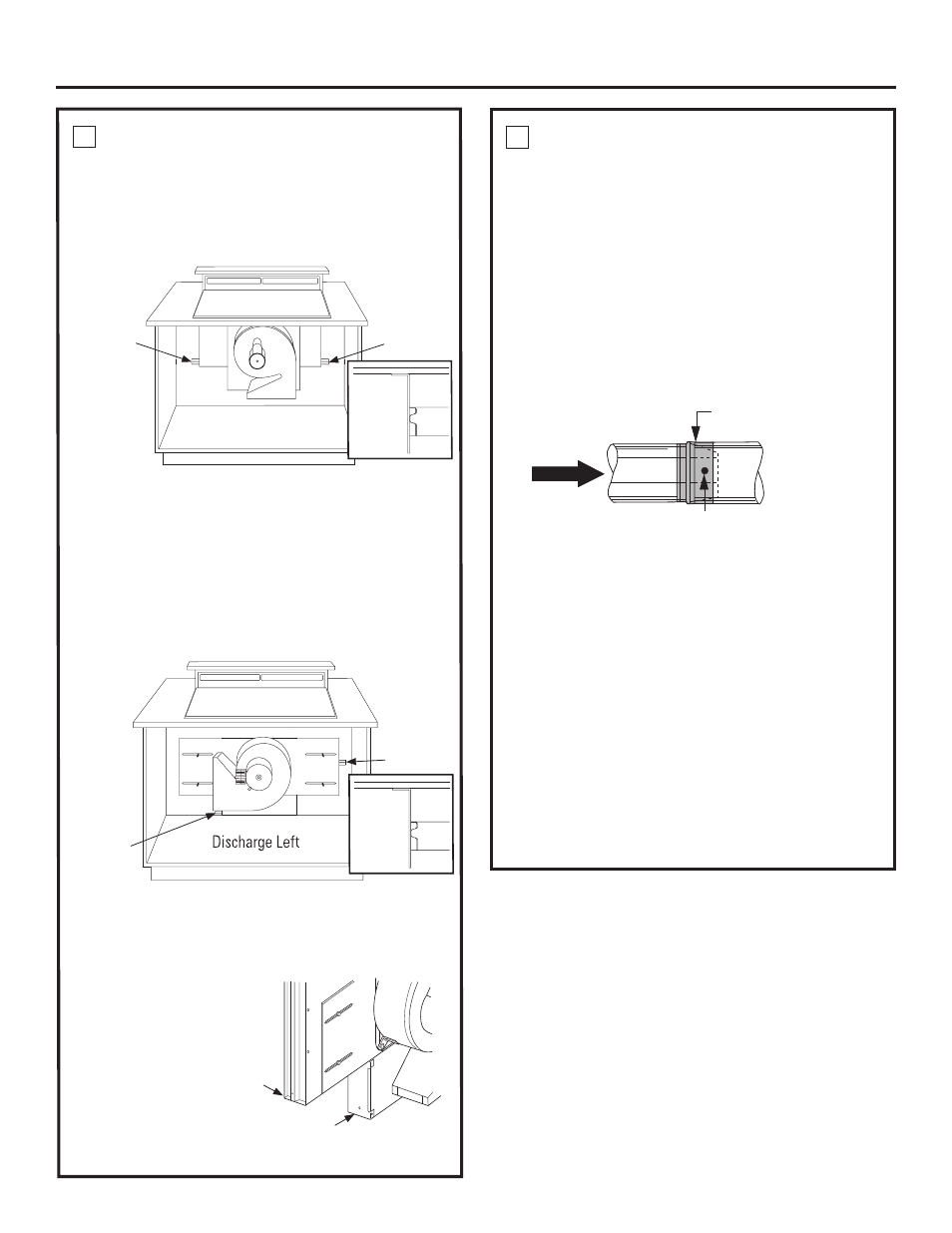 Discharge Left