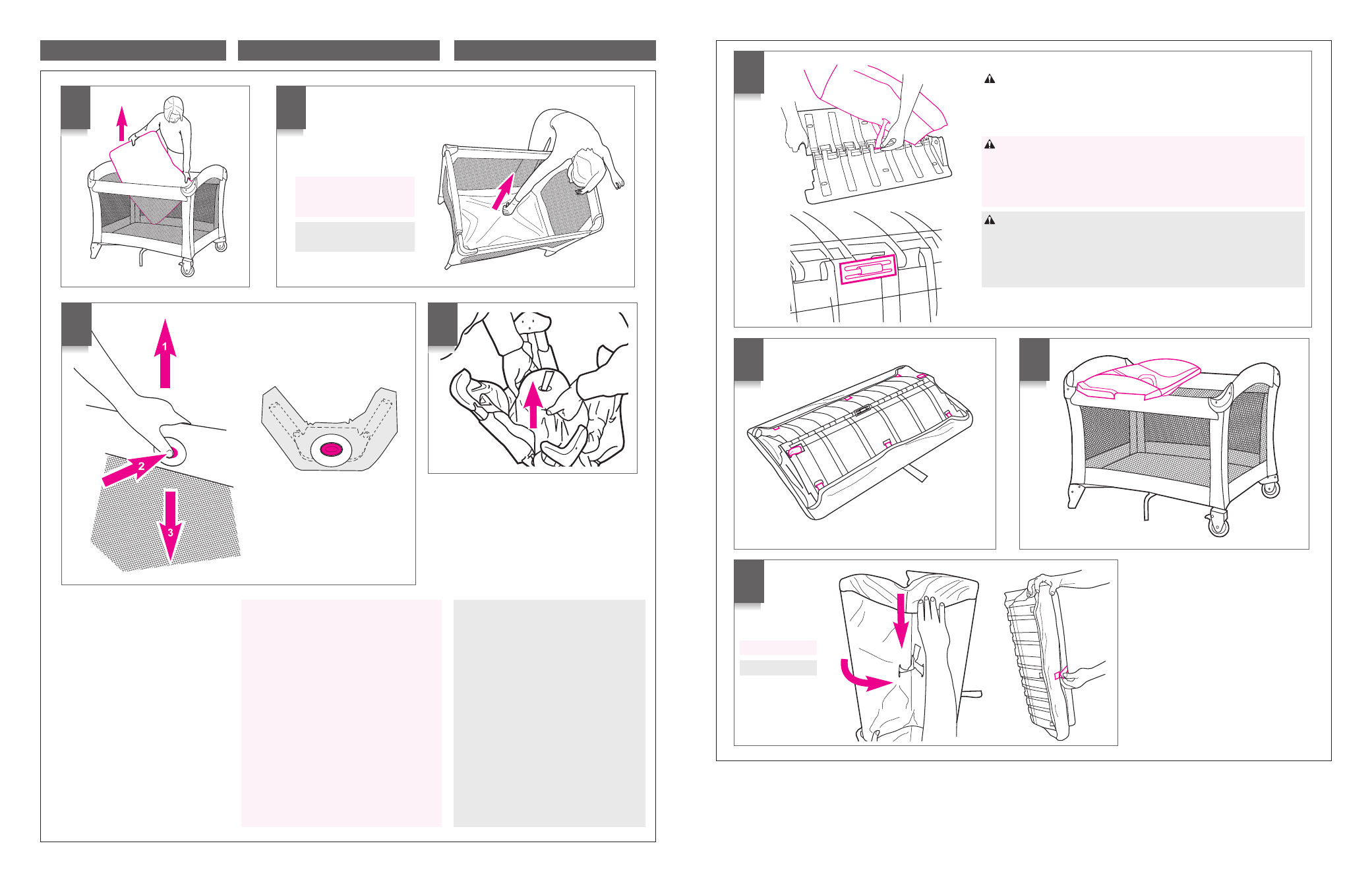 1

2

3