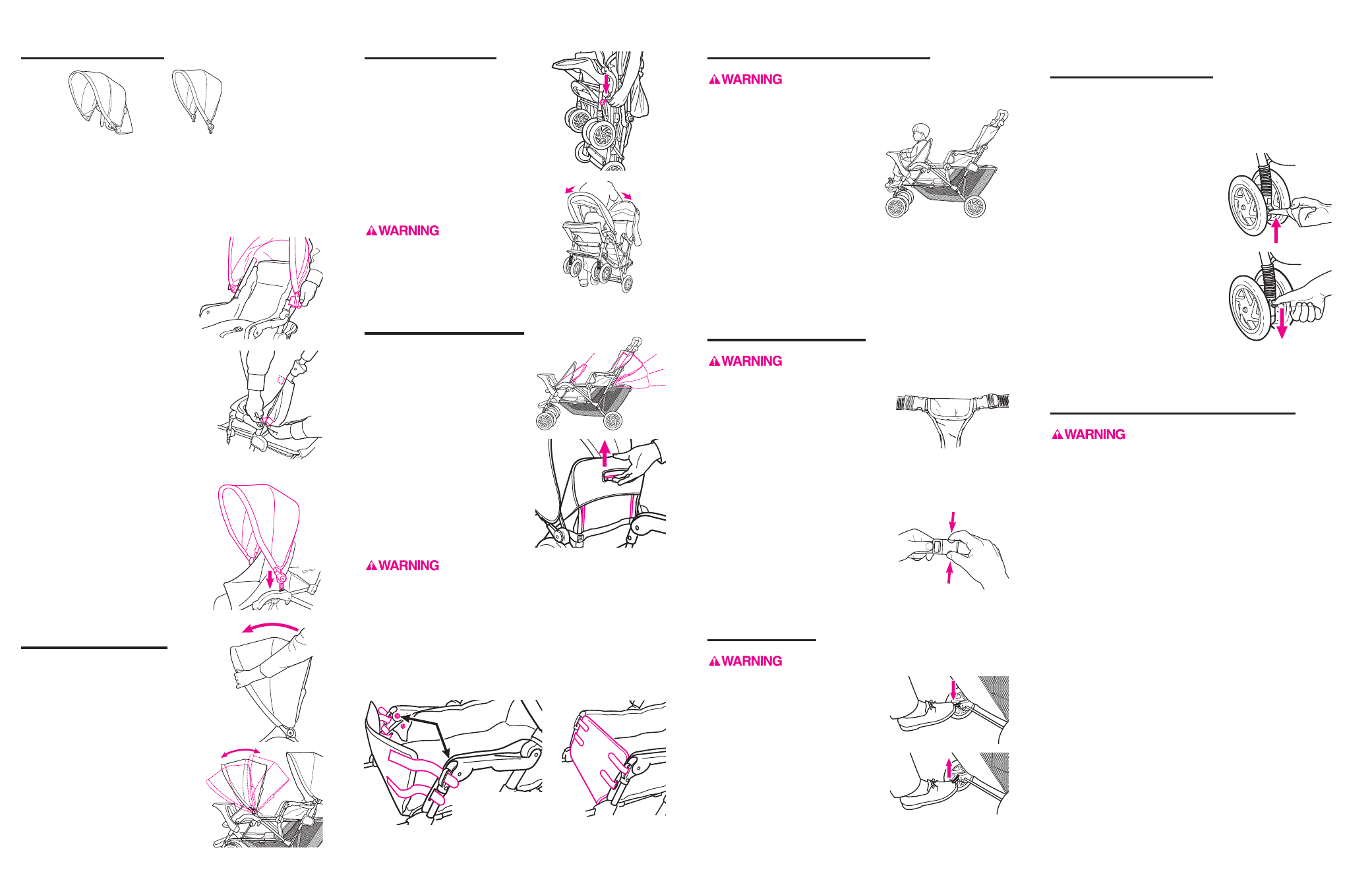 ⚠WARNING

⚠WARNING

⚠WARNING

⚠WARNING

⚠WARNING

⚠WARNING