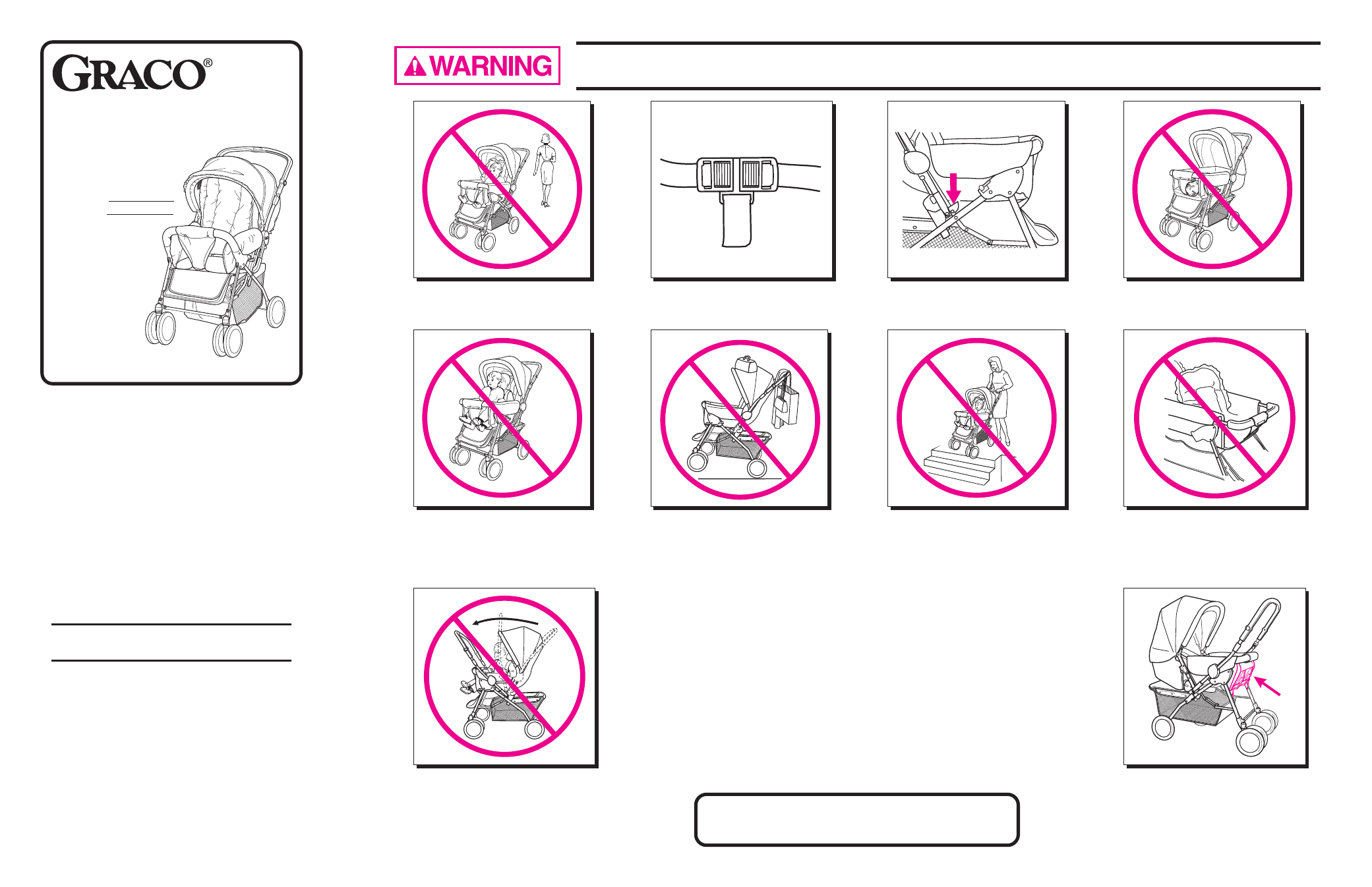 GRACO®

WARNING