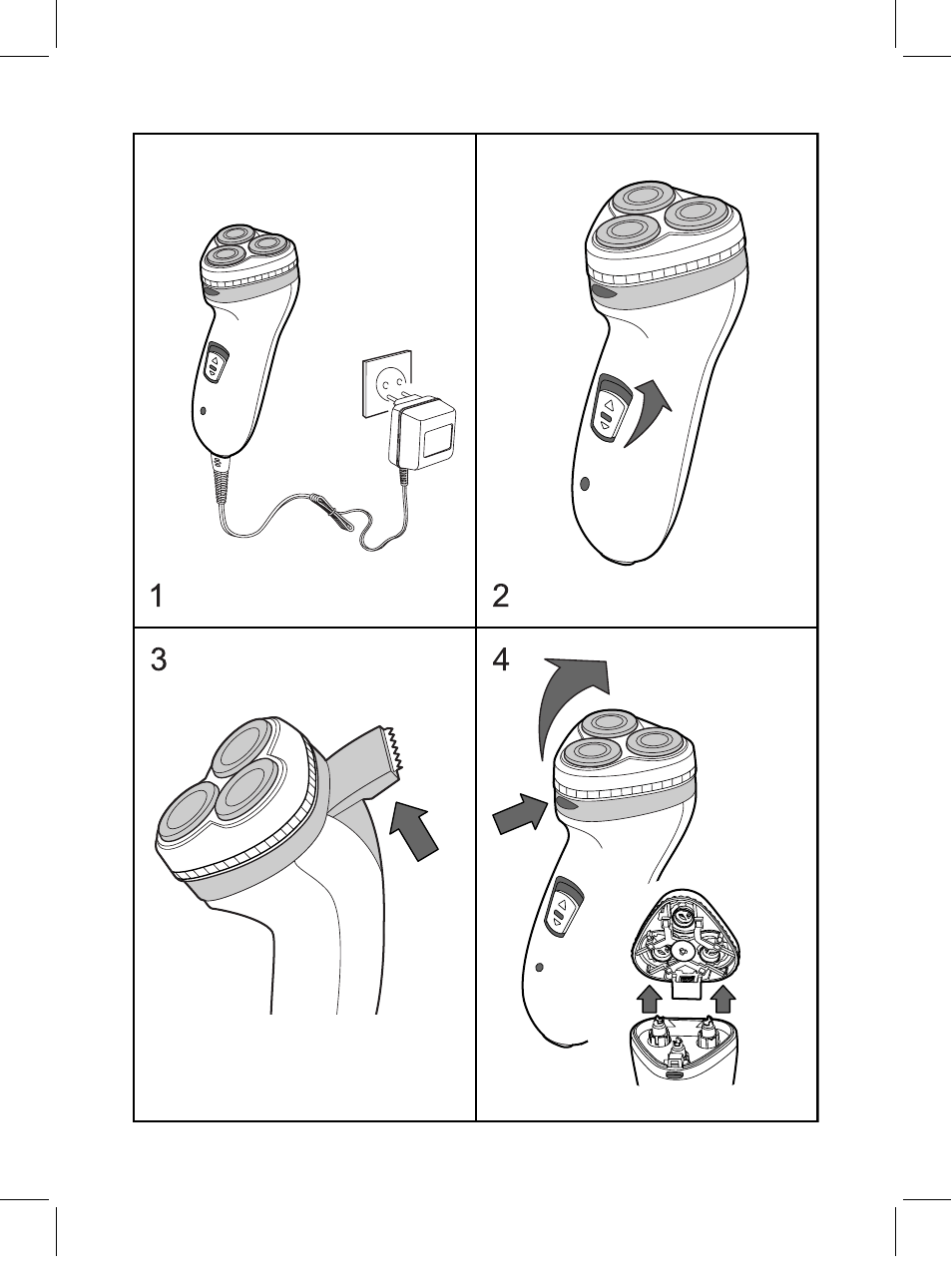 1

2

3

4