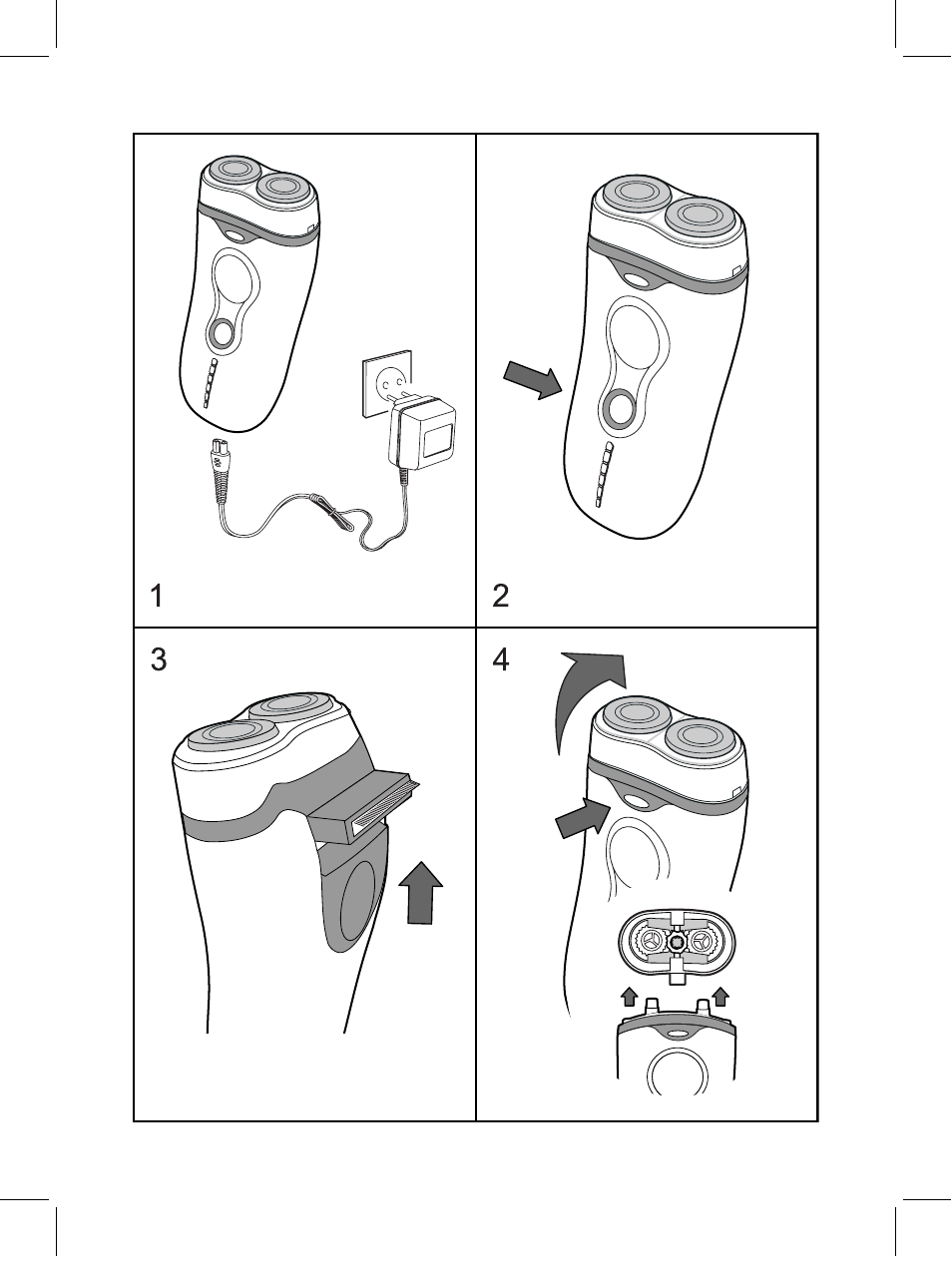 1

2

3

4