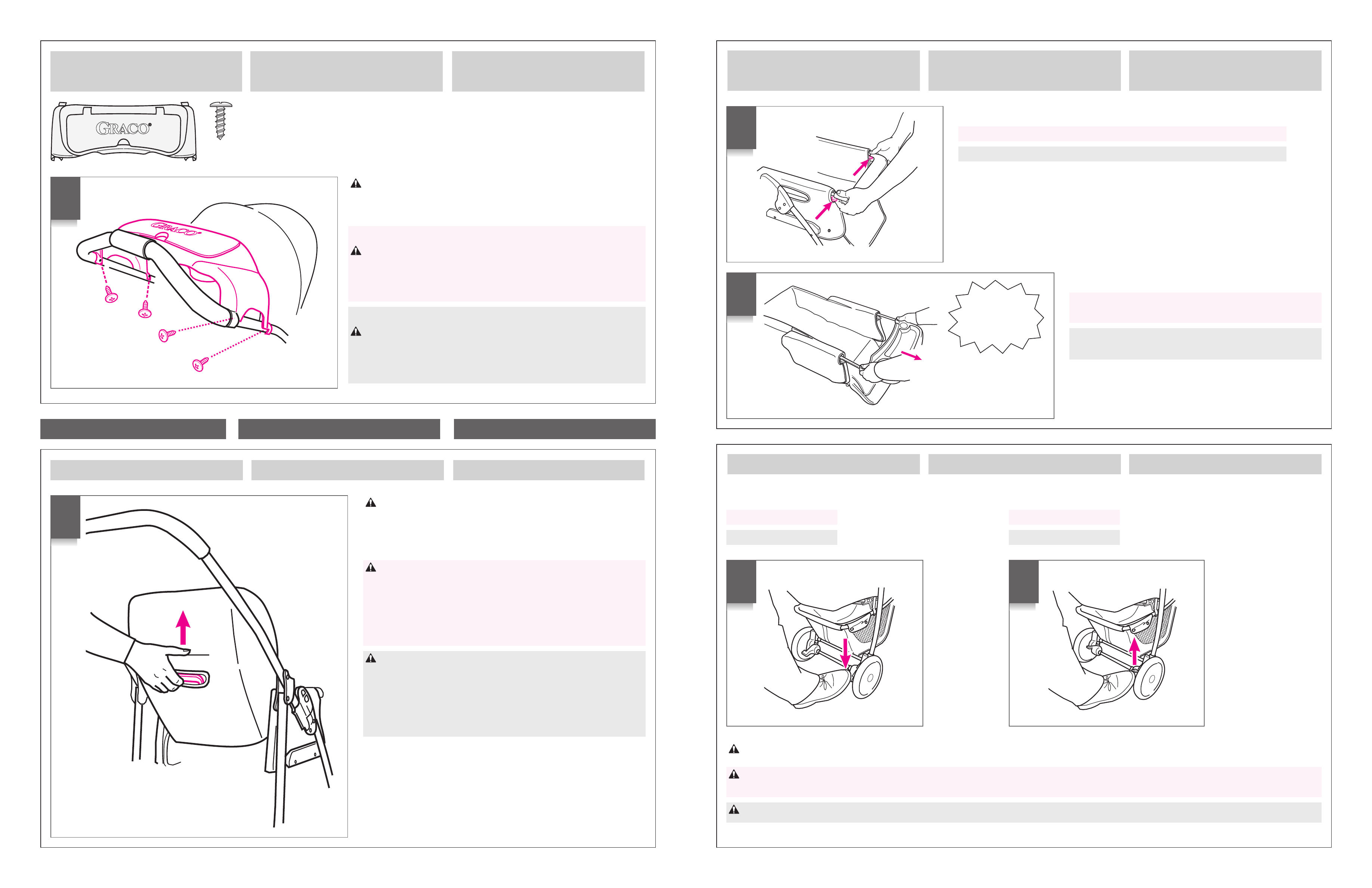 GRACO

GRACO