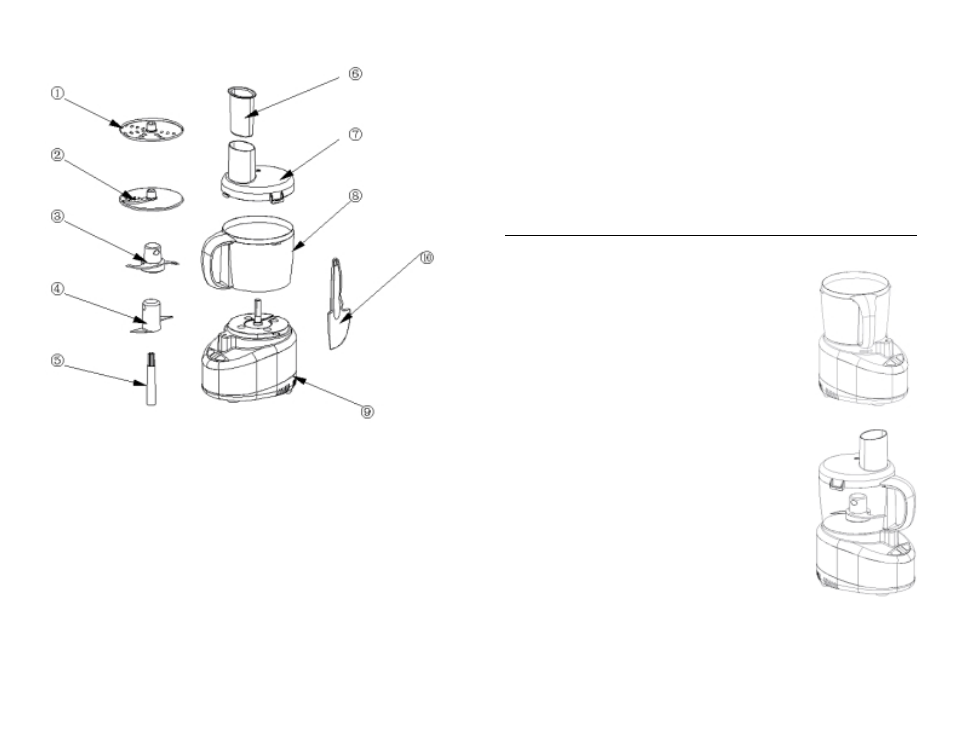 ①
②
③
④
⑤
⑥
⑦
⑧
⑨
⑩