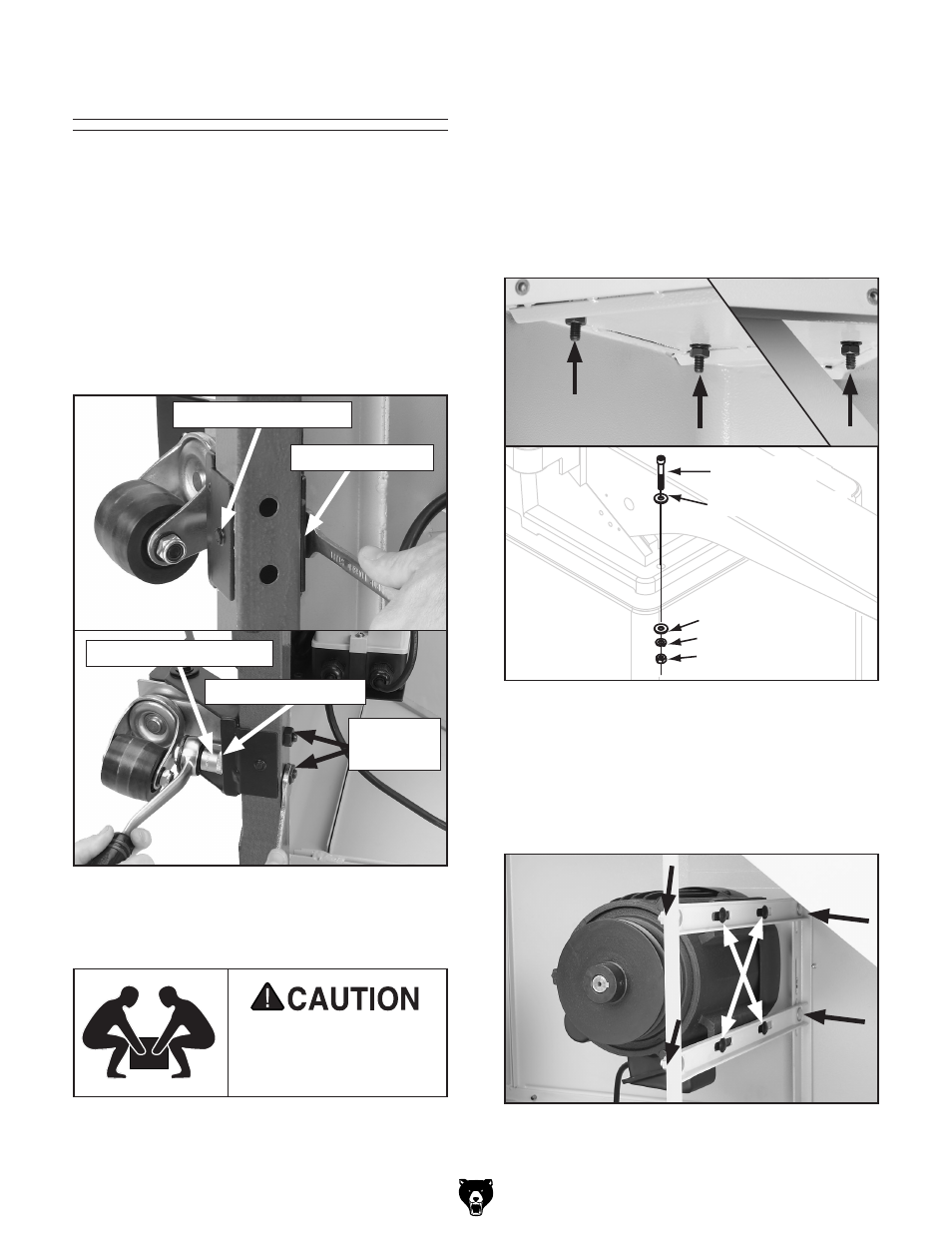 CAUTION