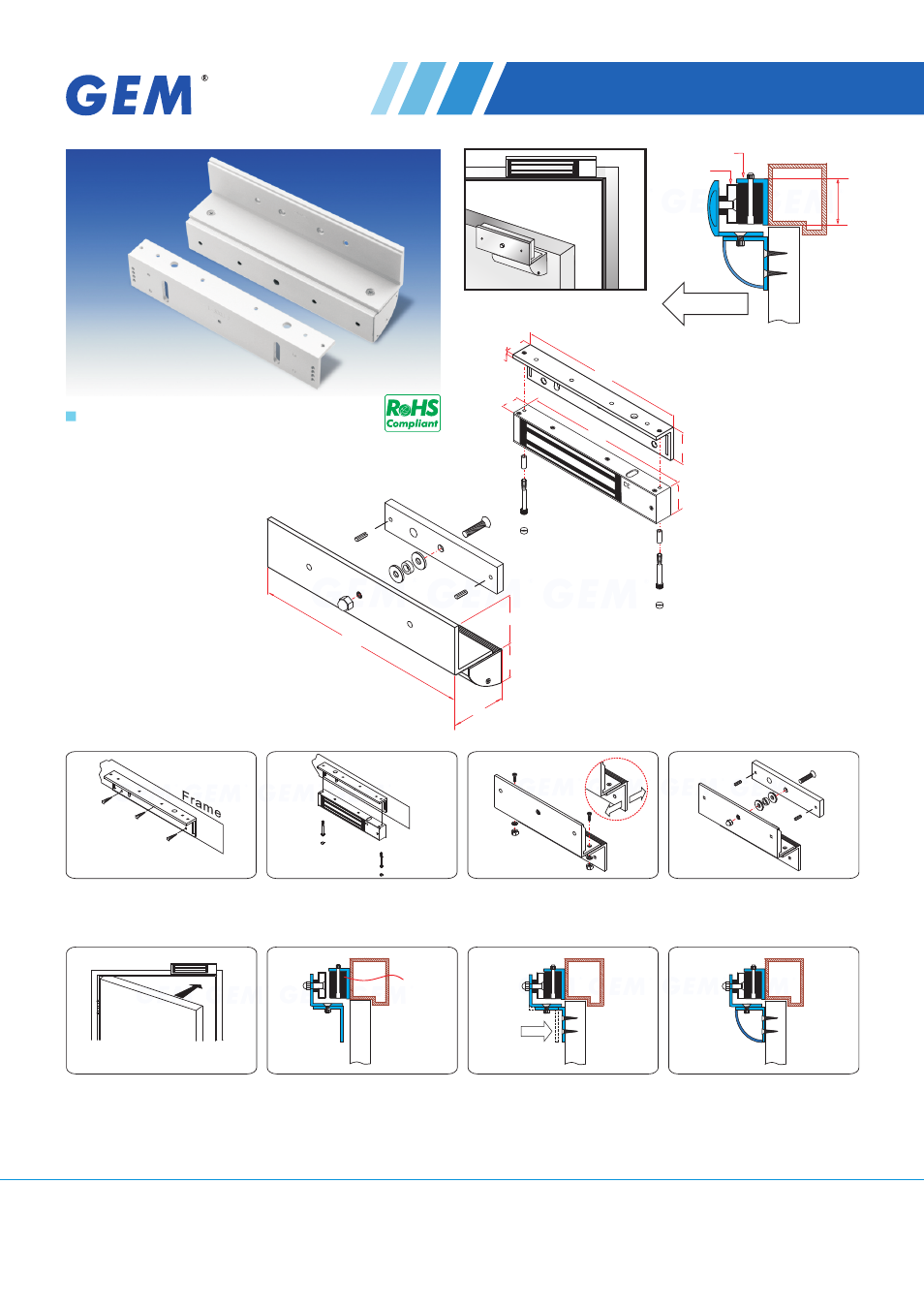 GEM®

RoHS Compliant

Frame