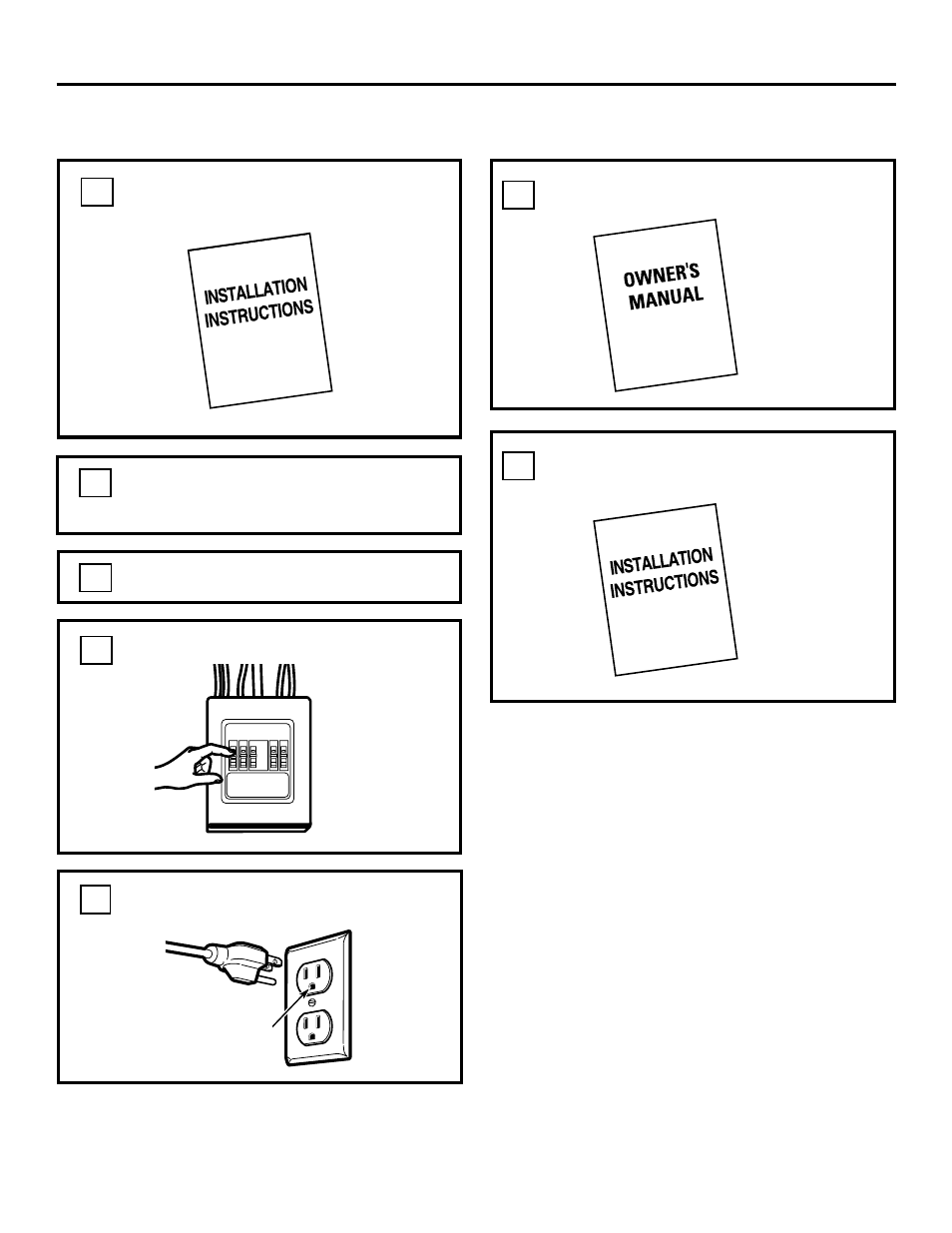 INSTALLATION INSTRUCTIONS

OWNER'S MANUAL

INSTALLATION INSTRUCTIONS