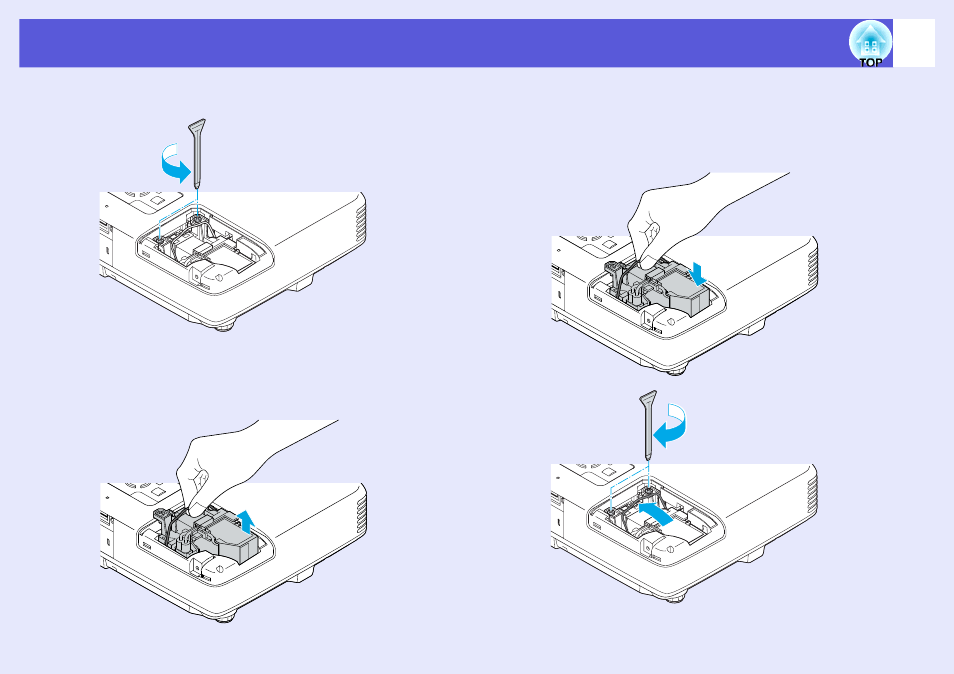 TOP