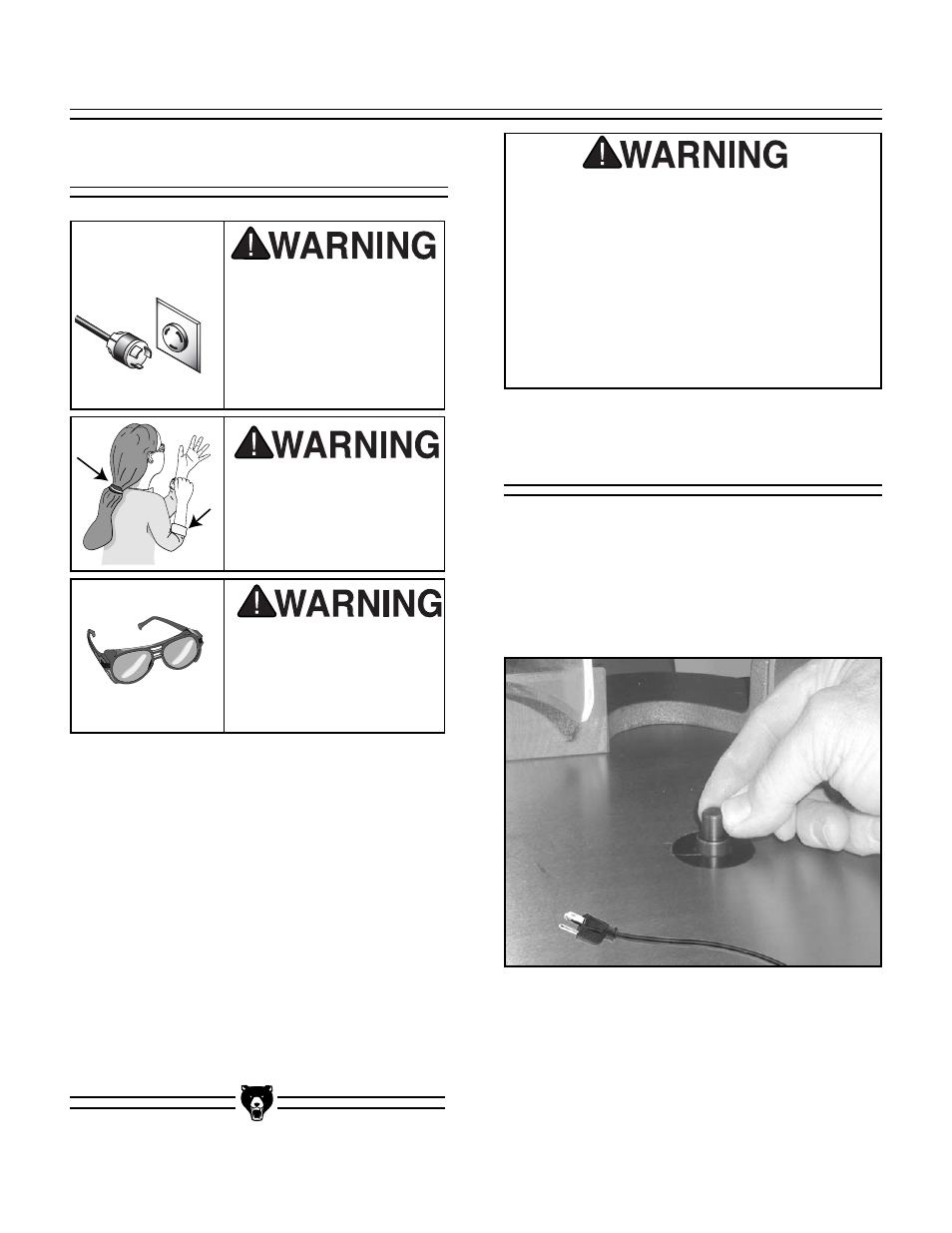 WARNING

WARNING

WARNING

WARNING