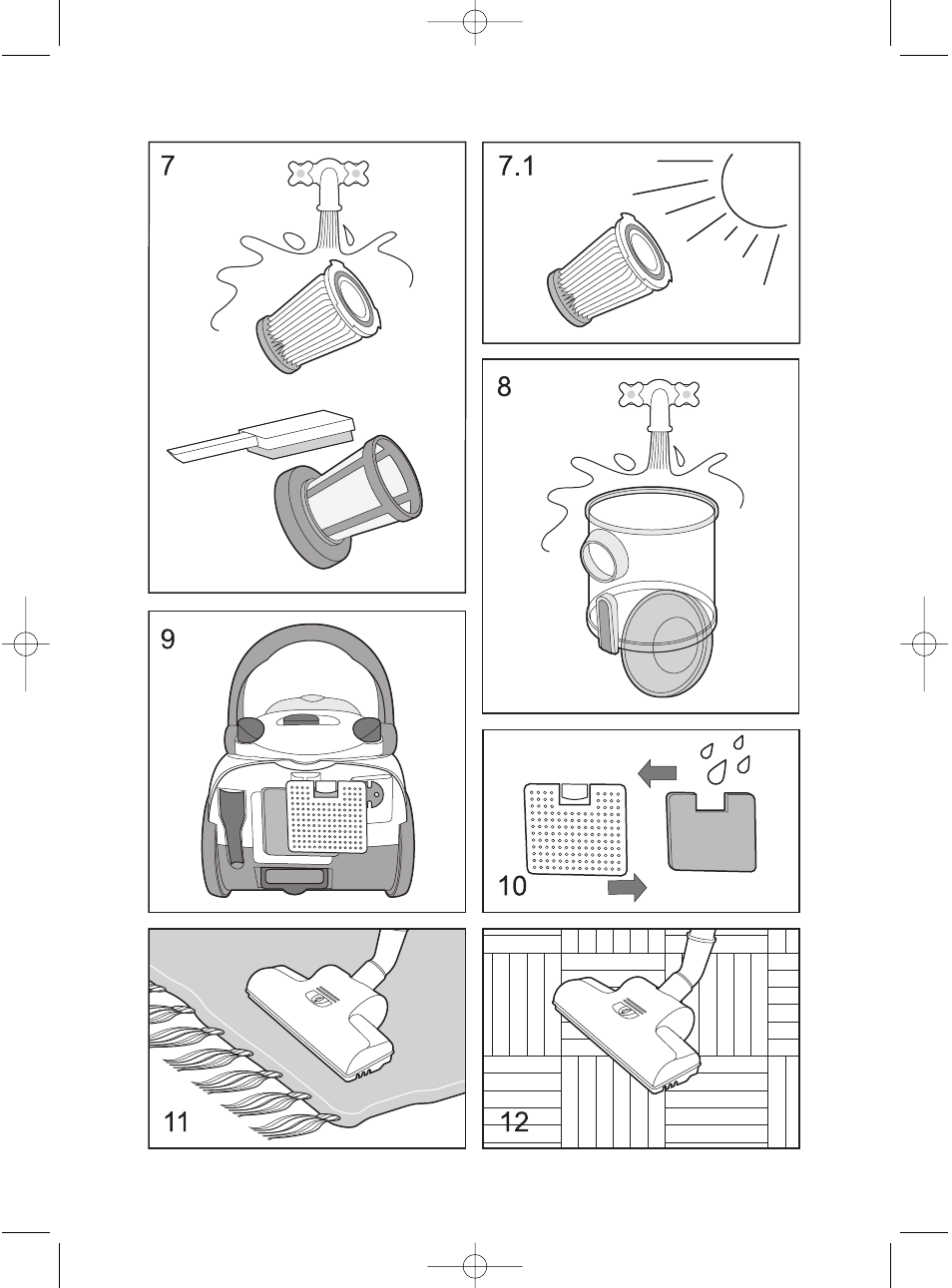 7

7.1

8

9

10

11

12