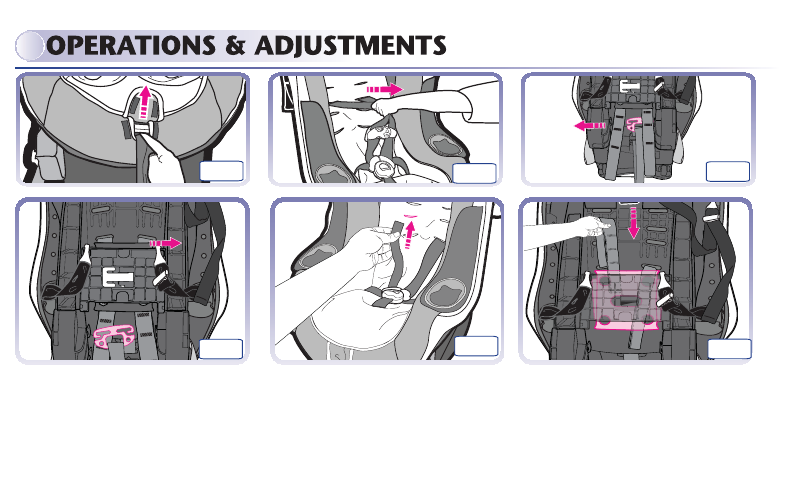 OPERATIONS & ADJUSTMENTS