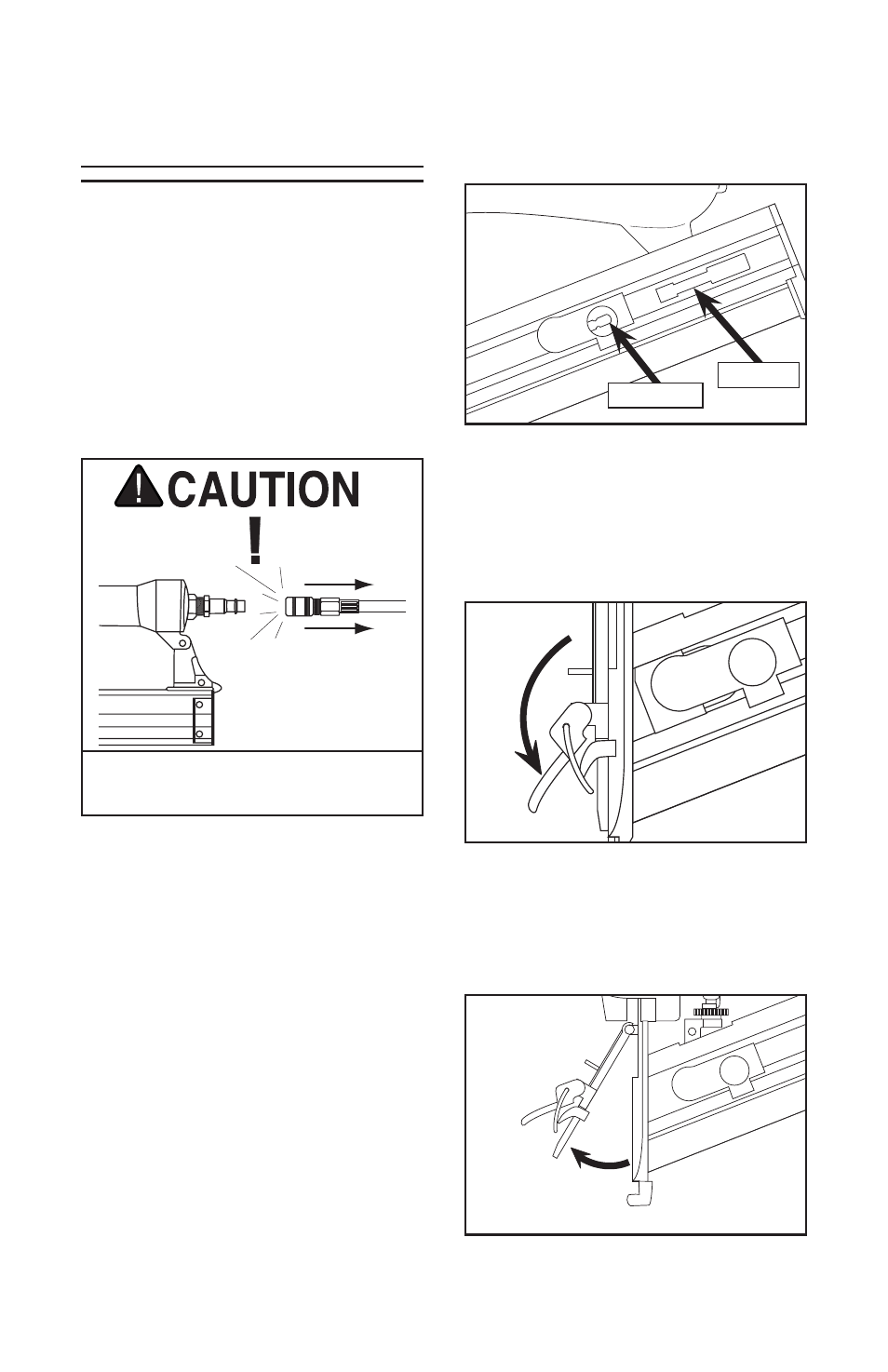 CAUTION

!