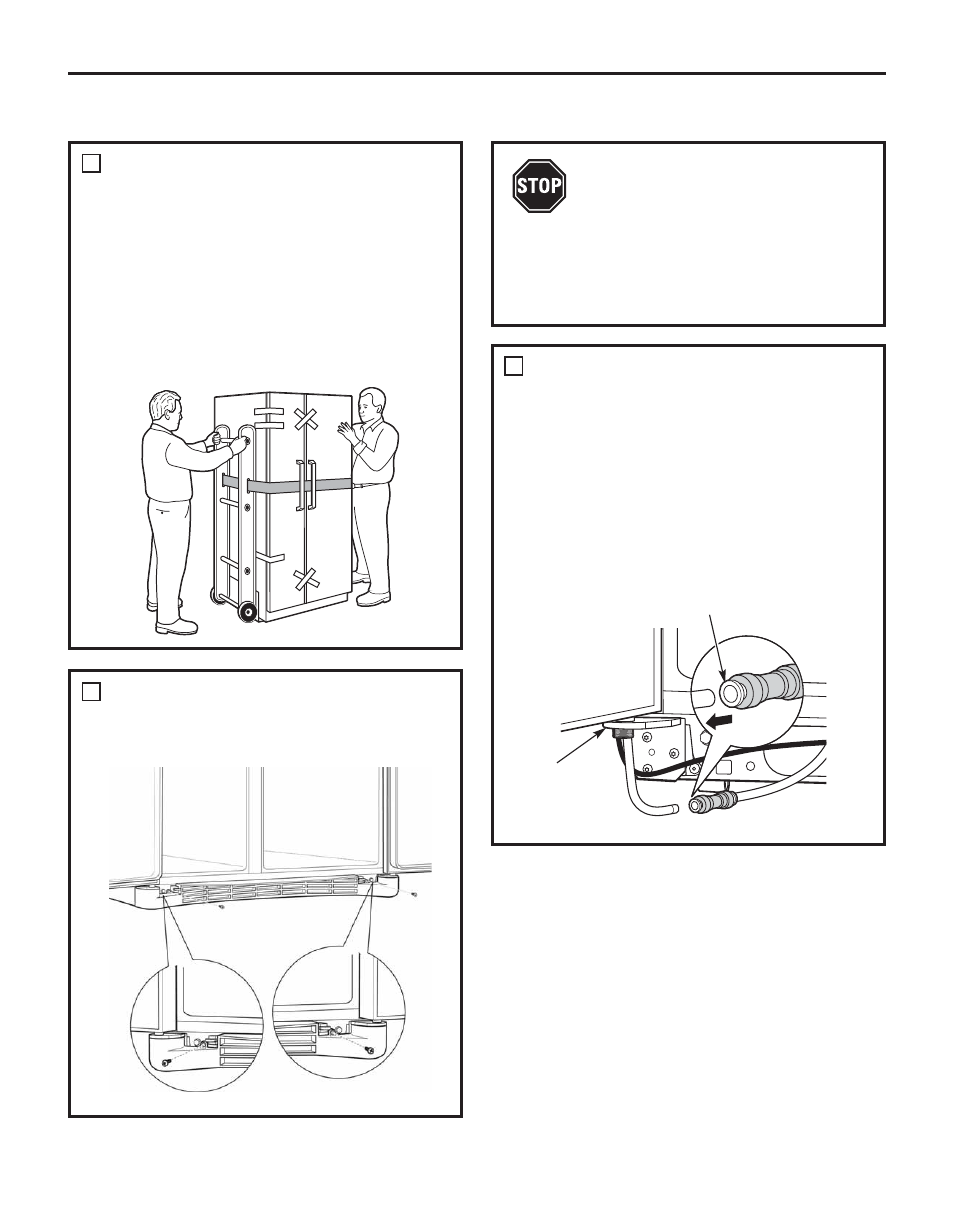 STOP