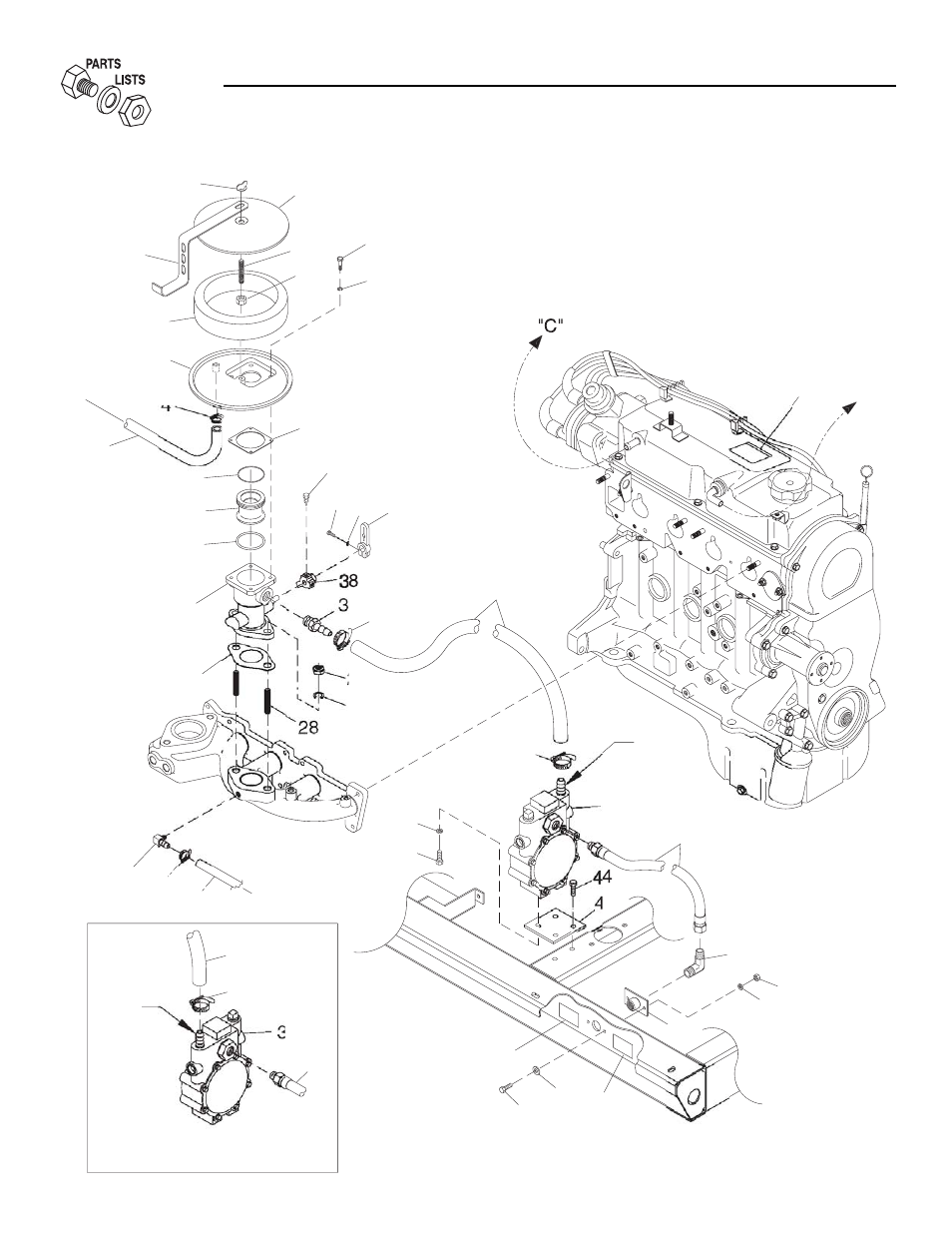 PARTS LISTS

"C"

4

38

3

28

44

4

3