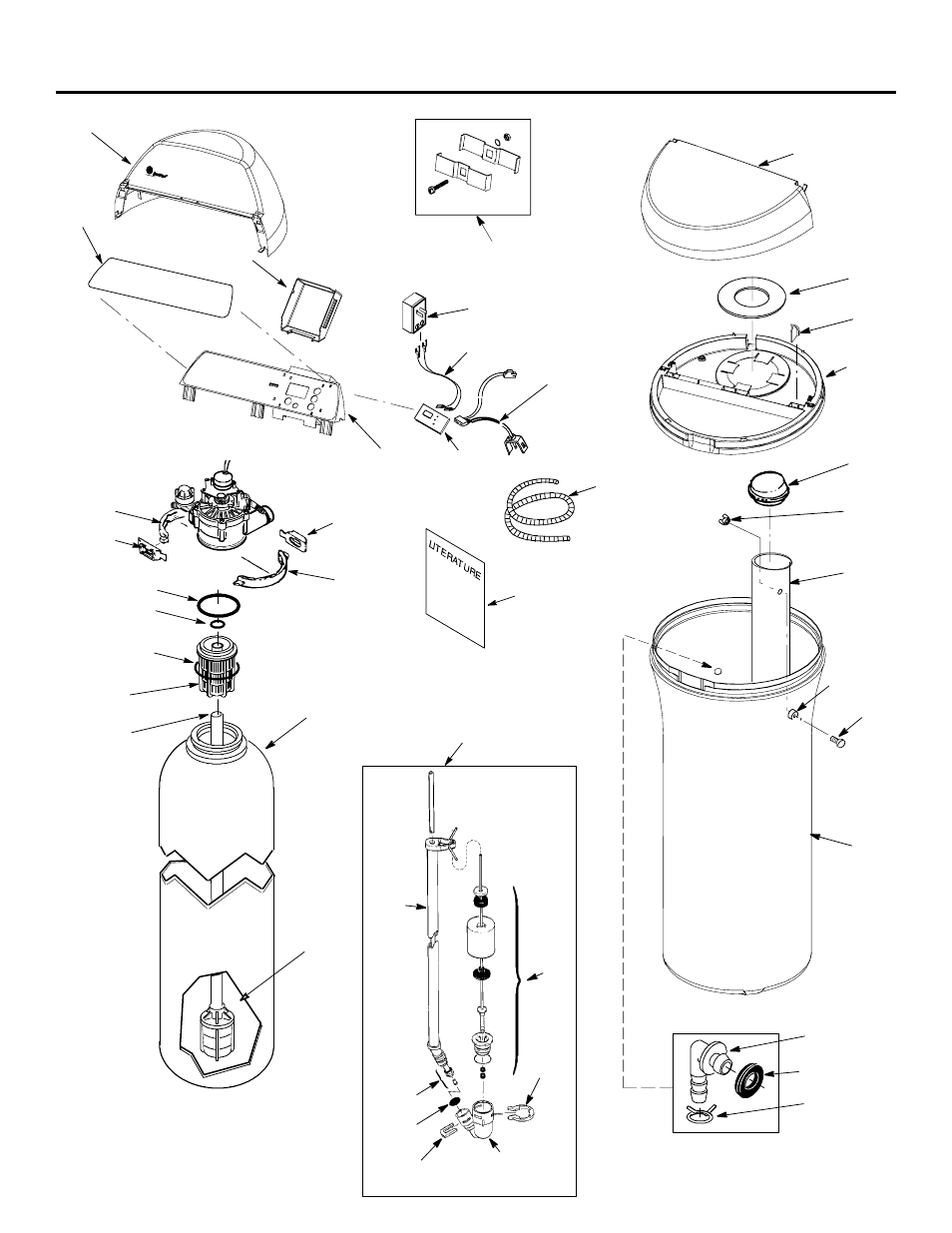 LITERATURE