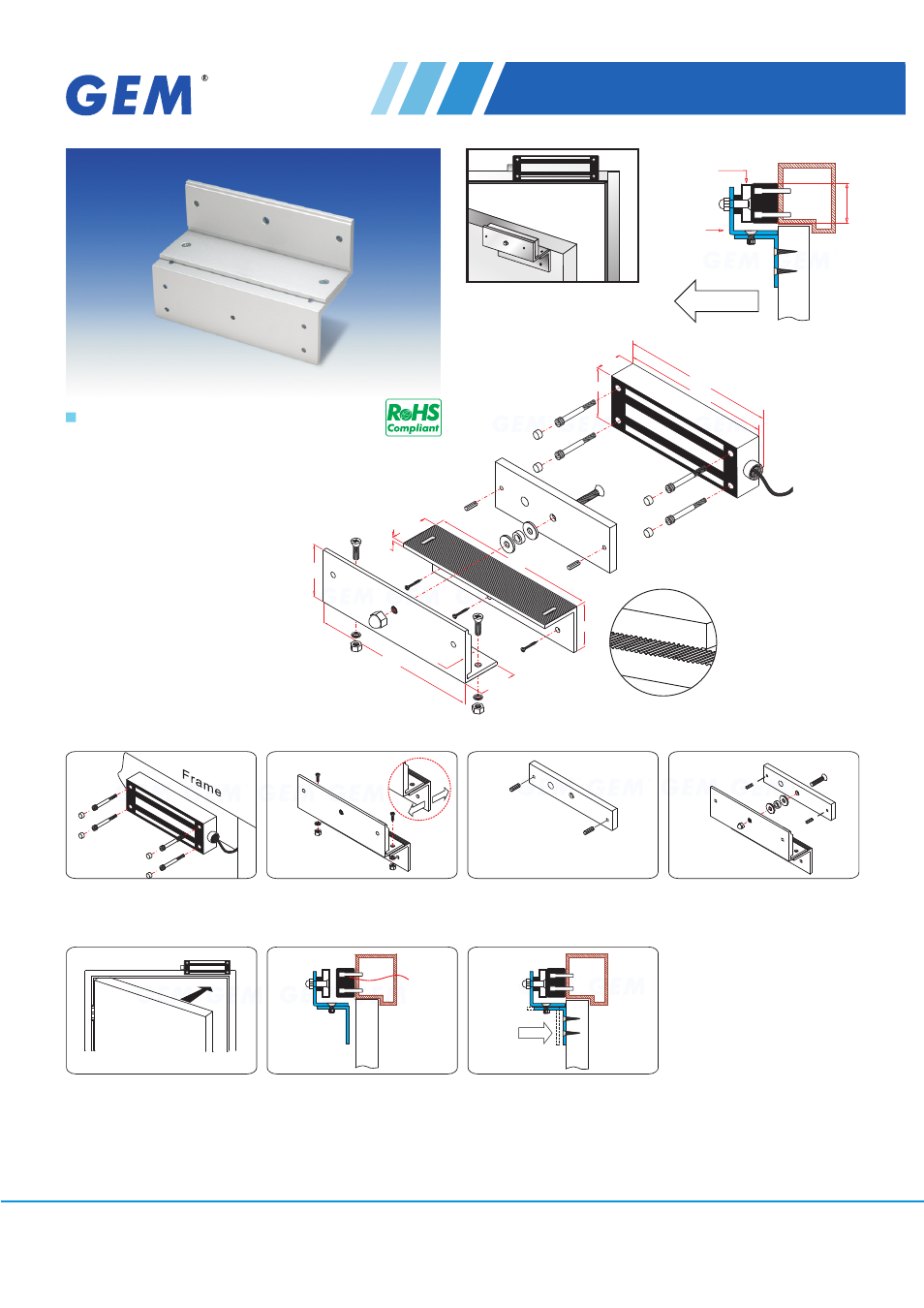 GEM®

RoHS Compliant

Frame