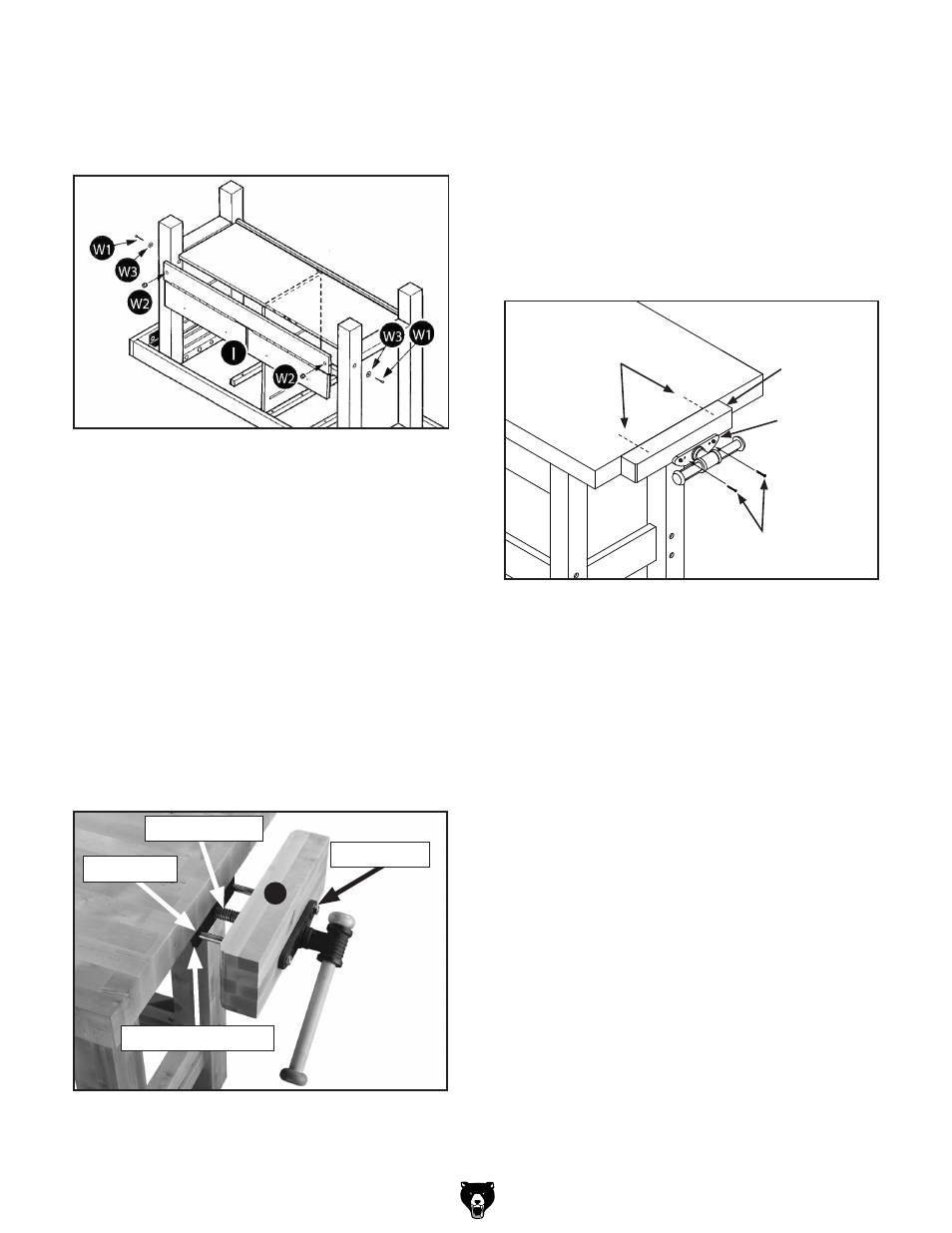 W1
W3
W2
I
W3
W1
W2