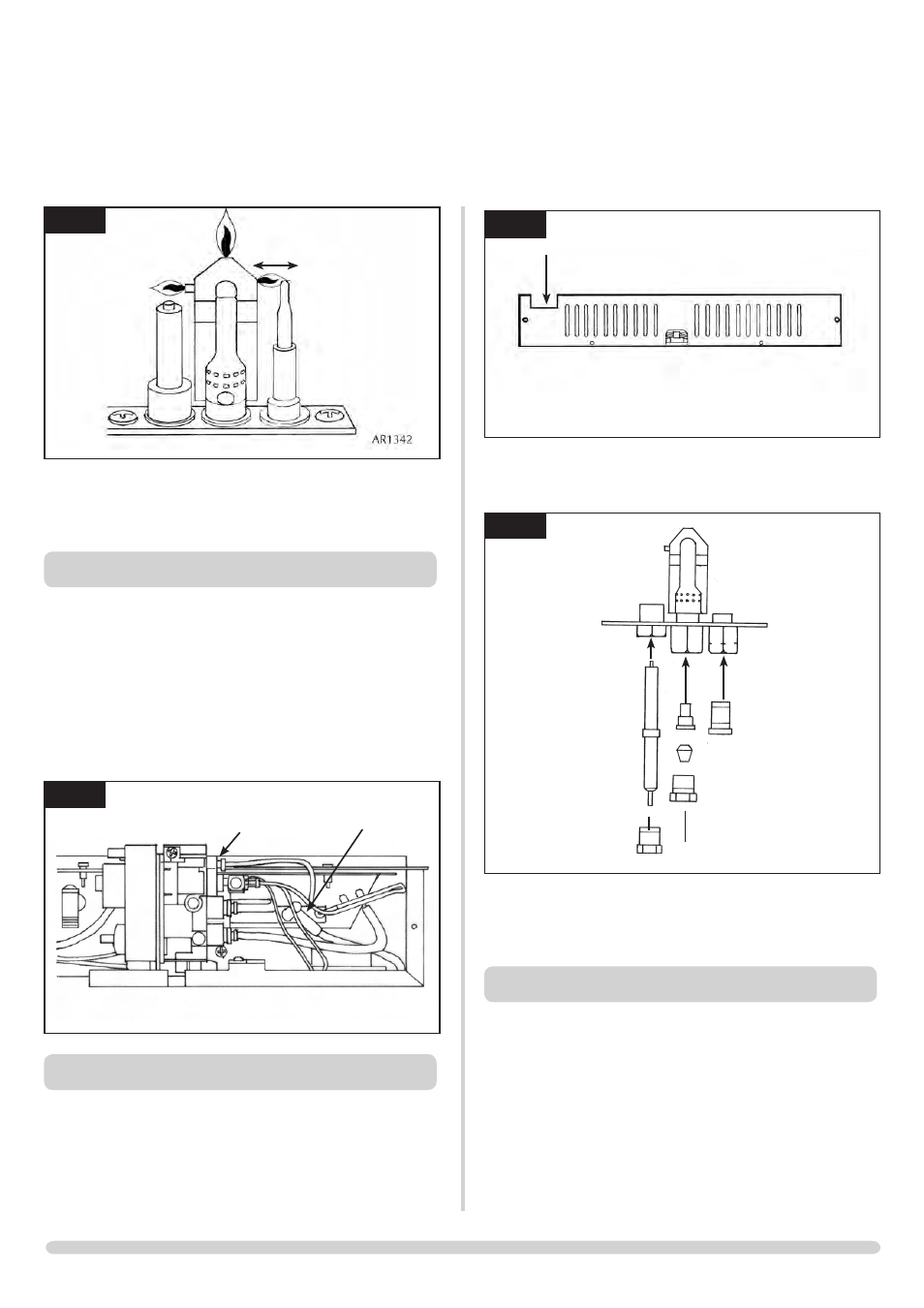 AR1342